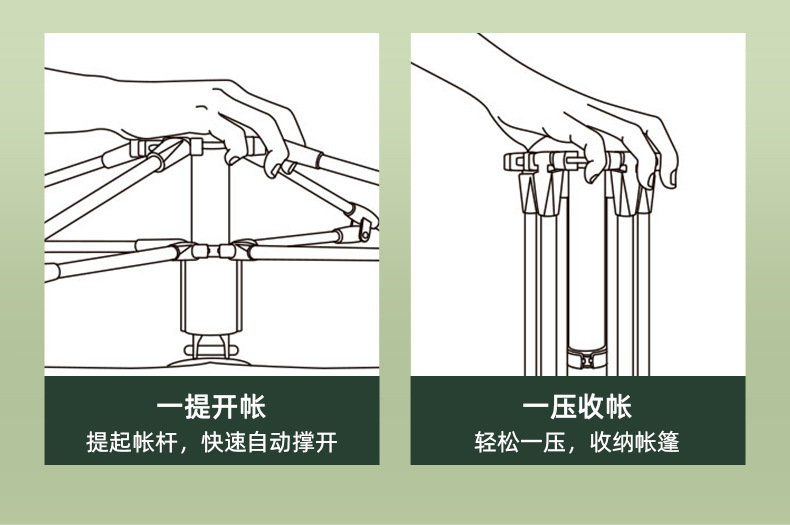 一提开帐
提起帐杆，快速自动撑开

一压收帐
轻松一压，收纳帐篷