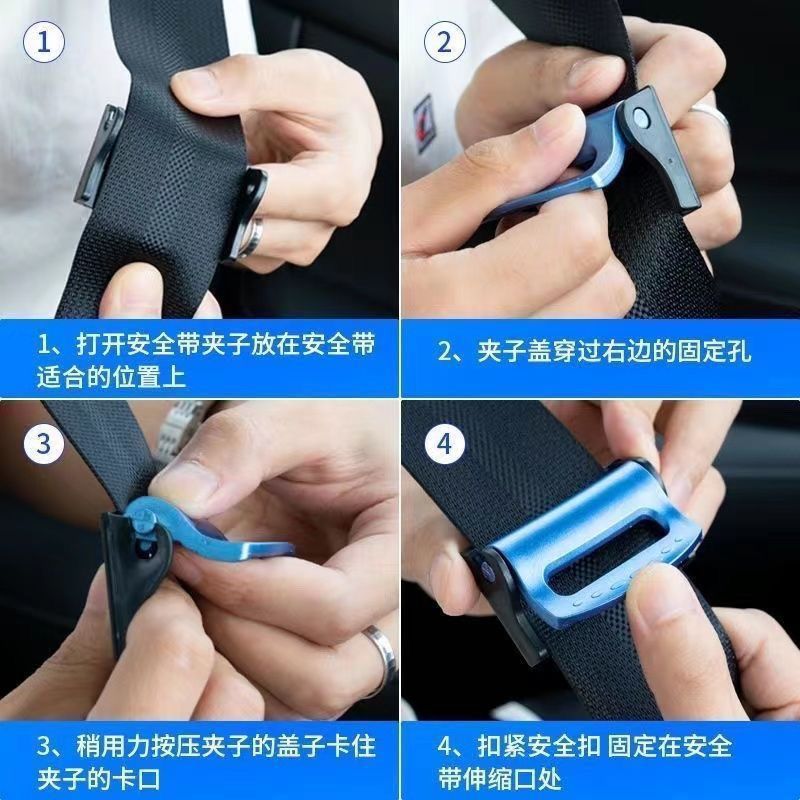 1

1、打开安全带夹子放在安全带适合的位置上

2

2、夹子盖穿过右边的固定孔

3

3、稍用力按压夹子的盖子卡住夹子的卡口

4

4、扣紧安全扣 固定在安全带伸缩口处