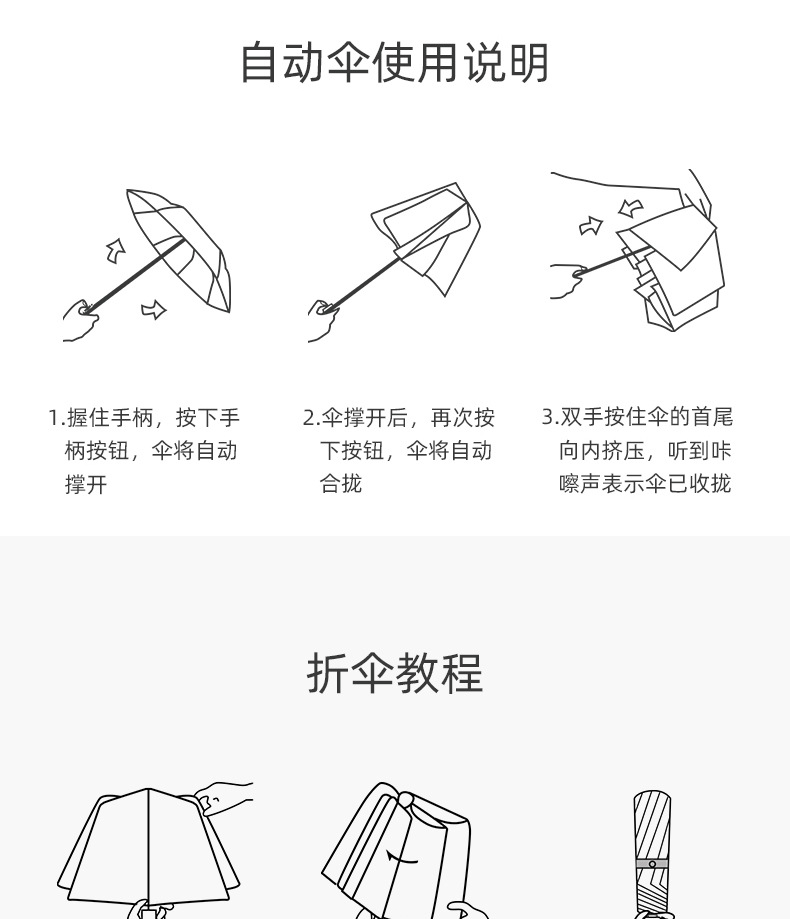 自动伞使用说明

1.握住手柄，按下手柄按钮，伞将自动撑开

2.伞撑开后，再次按下按钮，伞将自动合拢

3.双手按住伞的首尾向内挤压，听到咔嚓声表示伞已收拢

折伞教程