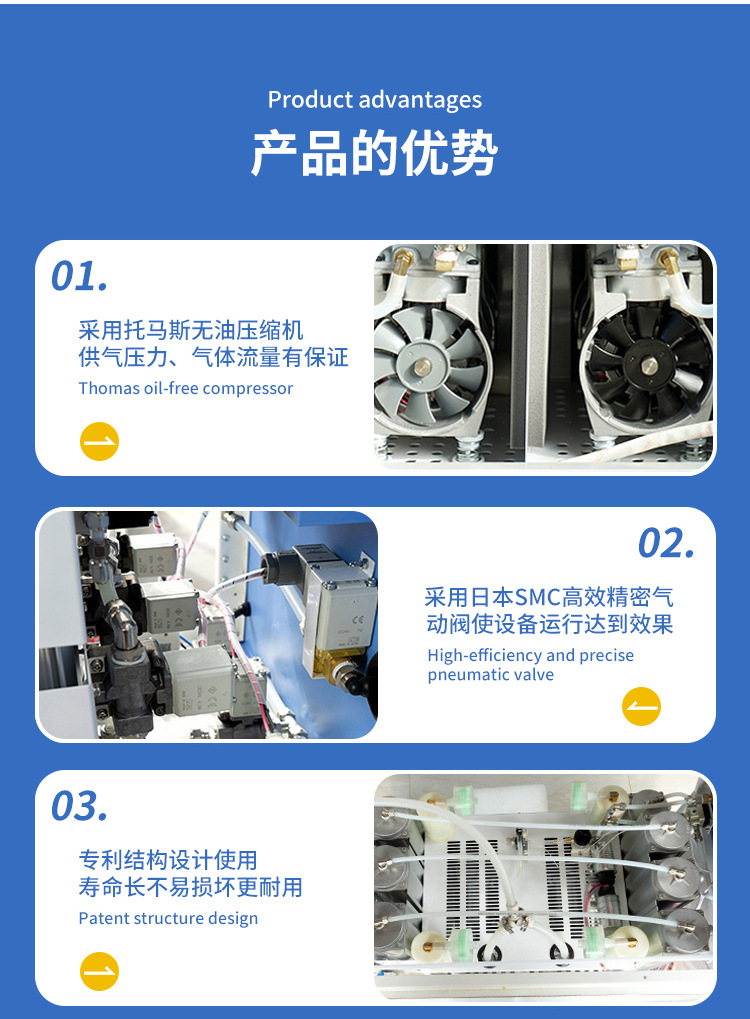 Product advantages
产品的优势

01.
采用托马斯无油压缩机
供气压力、气体流量有保证
Thomas oil-free compressor

02.
采用日本SMC高效精密气动阀使设备运行达到效果
High-efficiency and precise pneumatic valve

03.
专利结构设计使用
寿命长不易损坏更耐用
Patent structure design