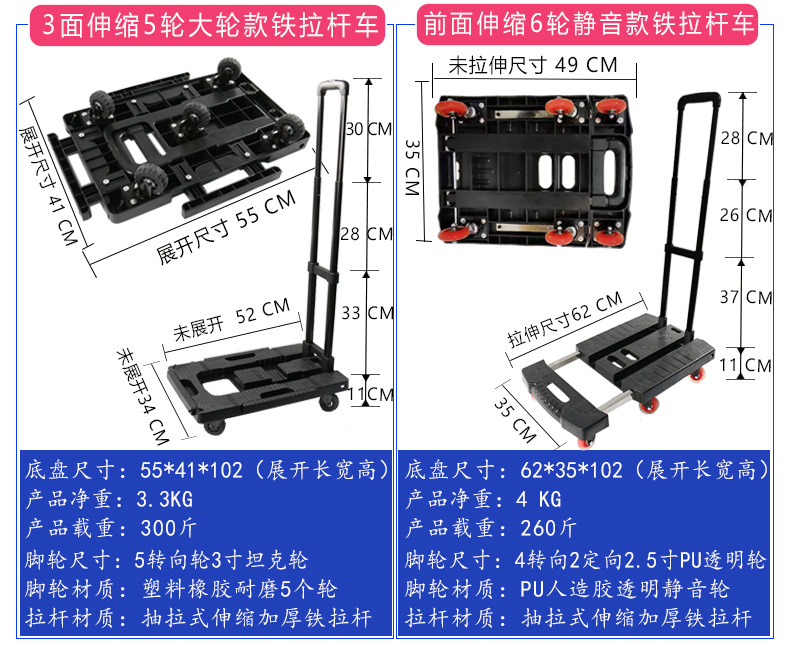 3面伸缩5轮大轮款铁拉杆车

展开尺寸 41 CM

展开尺寸 55 CM

30 CM

28 CM

33 CM

11CM

未展开 52 CM

未展开34 CM

底盘尺寸：55*41*102（展开长宽高）
产品净重：3.3KG
产品载重：300斤
脚轮尺寸：5转向轮3寸坦克轮
脚轮材质：塑料橡胶耐磨5个轮
拉杆材质：抽拉式伸缩加厚铁拉杆

前面伸缩6轮静音款铁拉杆车

未拉伸尺寸 49 CM

35 CM

28 CM

26 CM

37 CM

11 CM

拉伸尺寸62 CM

35 CM

底盘尺寸：62*35*102（展开长宽高）
产品净重：4 KG
产品载重：260斤
脚轮尺寸：4转向2定向2.5寸PU透明轮
脚轮材质：PU人造胶透明静音轮
拉杆材质：抽拉式伸缩加厚铁拉杆