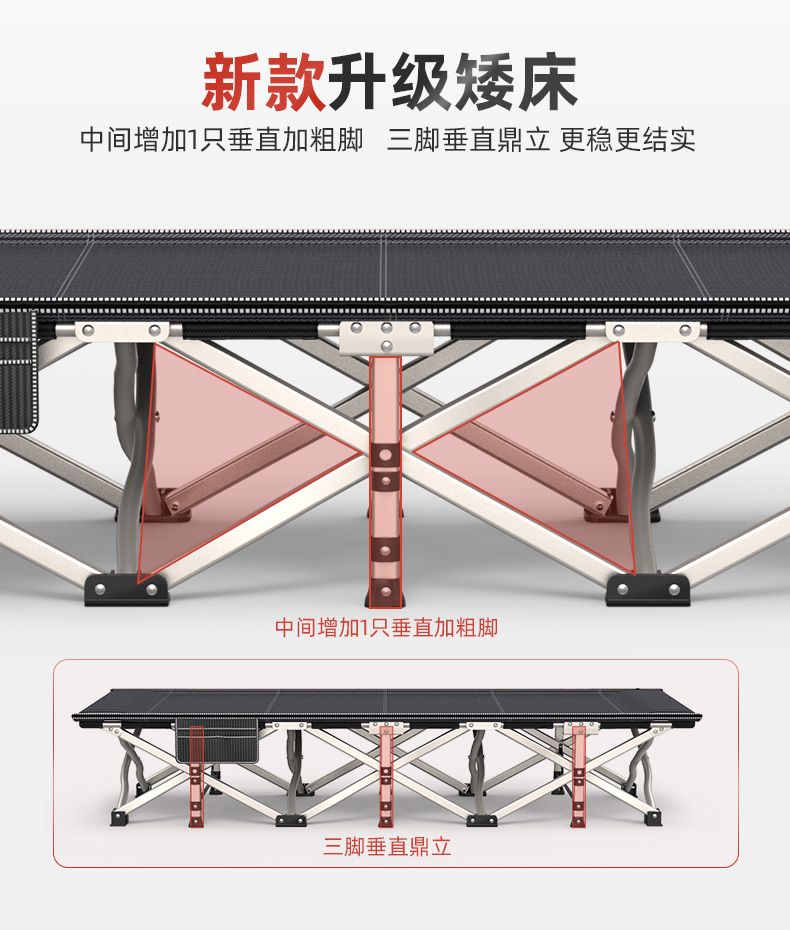 新款升级矮床

中间增加1只垂直加粗脚　三脚垂直鼎立 更稳更结实

中间增加1只垂直加粗脚

三脚垂直鼎立