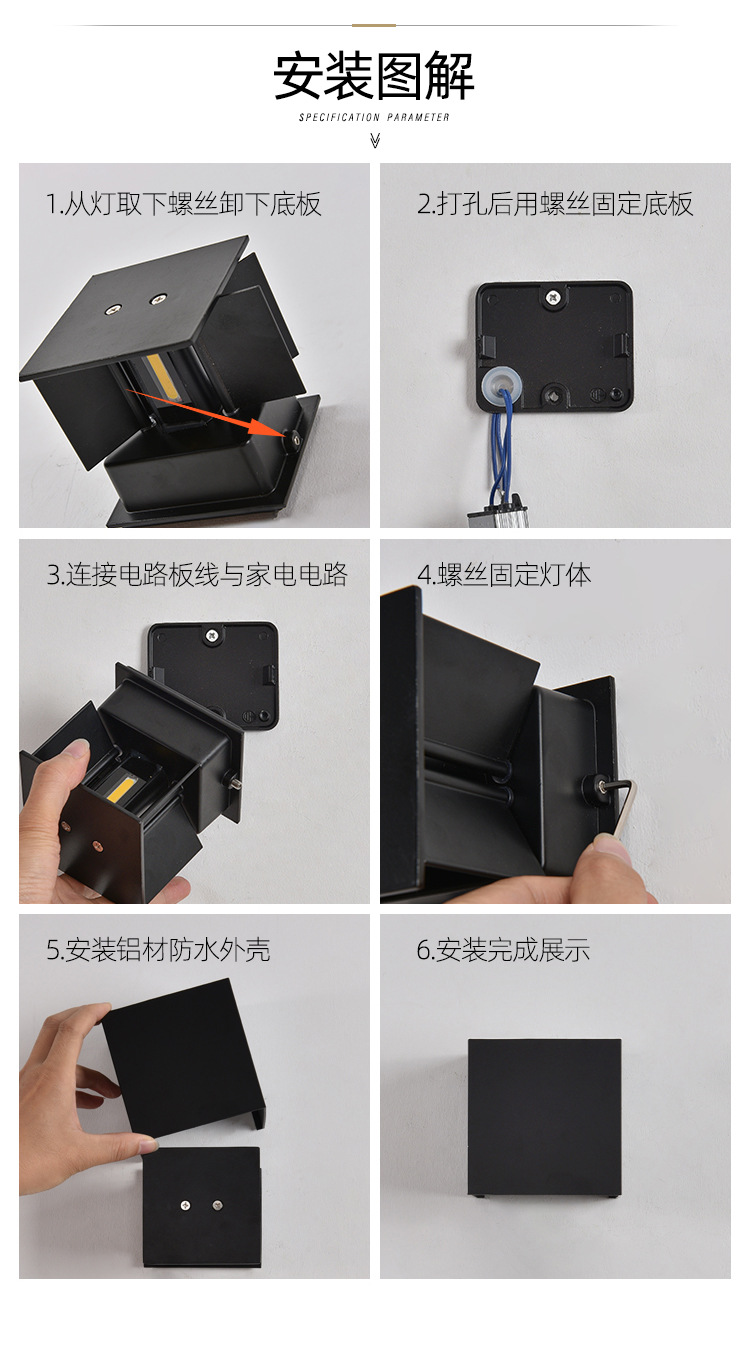 安装图解

SPECIFICATION PARAMETER

1.从灯取下螺丝卸下底板

2.打孔后用螺丝固定底板

3.连接电路板线与家电电路

4.螺丝固定灯体

5.安装铝材防水外壳

6.安装完成展示