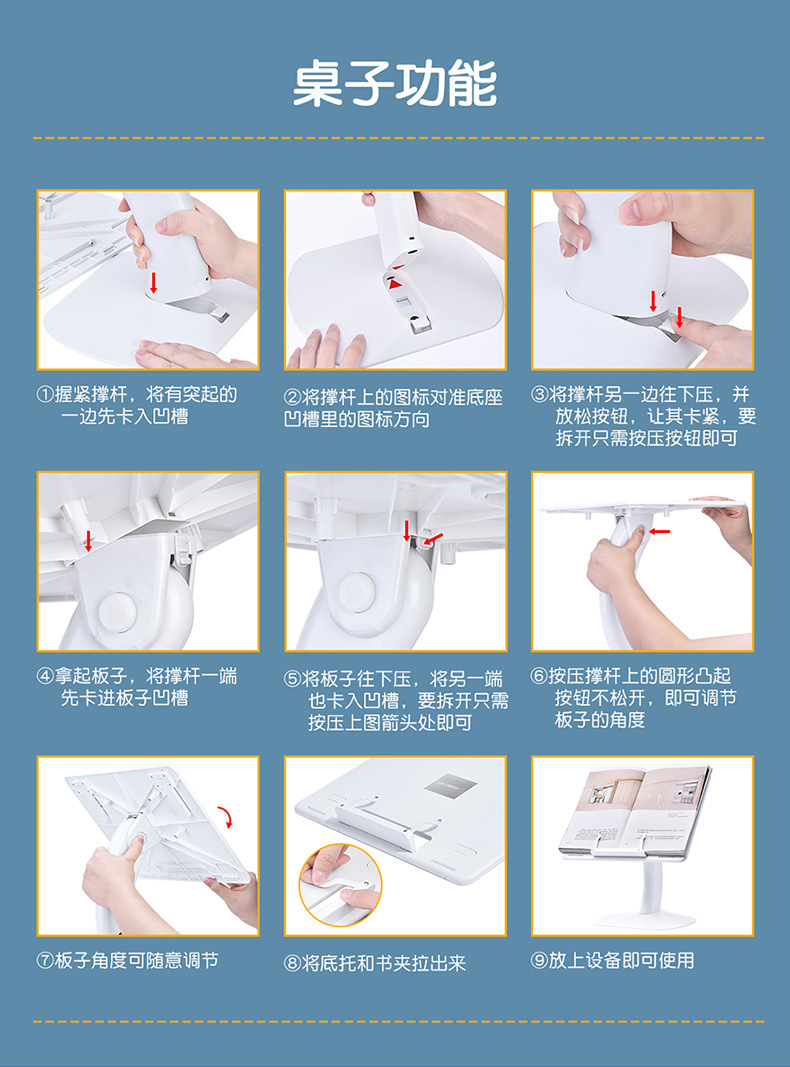 桌子功能

①握紧撑杆，将有突起的一边先卡入凹槽

②将撑杆上的图标对准底座凹槽里的图标方向

③将撑杆另一边往下压，并放松按钮，让其卡紧，要拆开只需按压按钮即可

④拿起板子，将撑杆一端先卡进板子凹槽

⑤将板子往下压，将另一端也卡入凹槽，要拆开只需按压上图箭头处即可

⑥按压撑杆上的圆形凸起按钮不松开，即可调节板子的角度

⑦板子角度可随意调节

⑧将底托和书夹拉出来

⑨放上设备即可使用