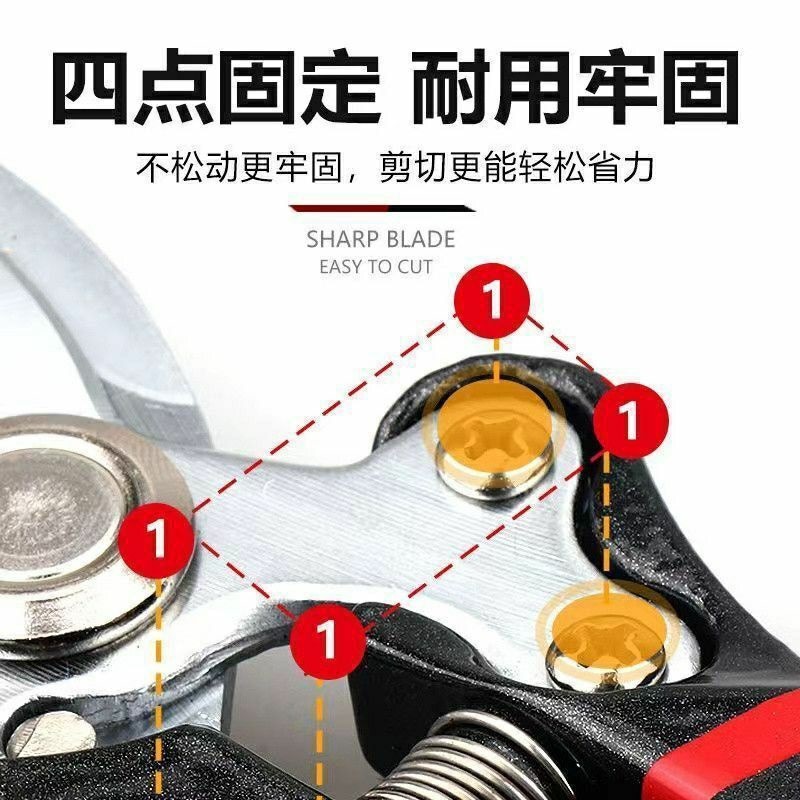 四点固定 耐用牢固

不松动更牢固，剪切更能轻松省力

SHARP BLADE
EASY TO CUT

1

1

1

1