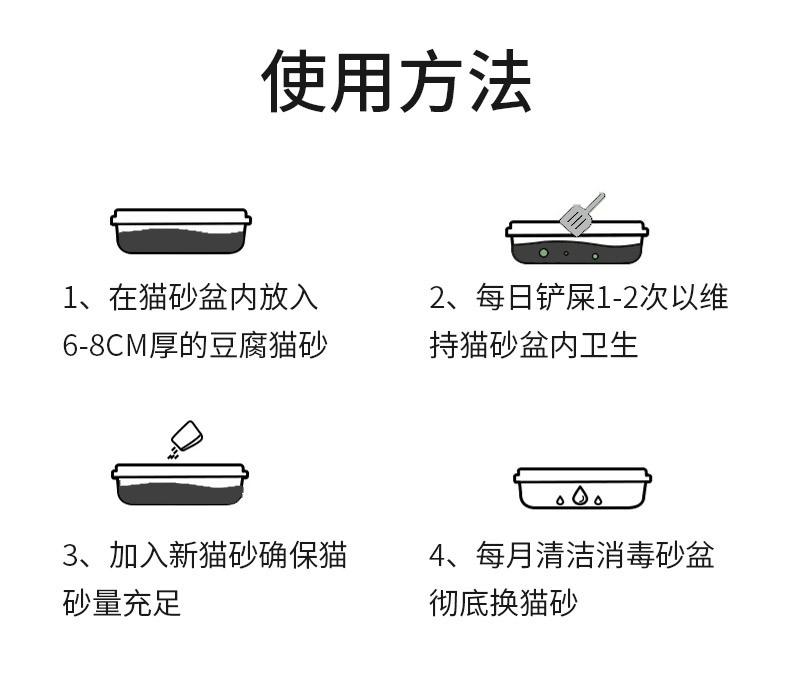 使用方法

1、在猫砂盆内放入6-8CM厚的豆腐猫砂

2、每日铲屎1-2次以维持猫砂盆内卫生

3、加入新猫砂确保猫砂量充足

4、每月清洁消毒砂盆彻底换猫砂