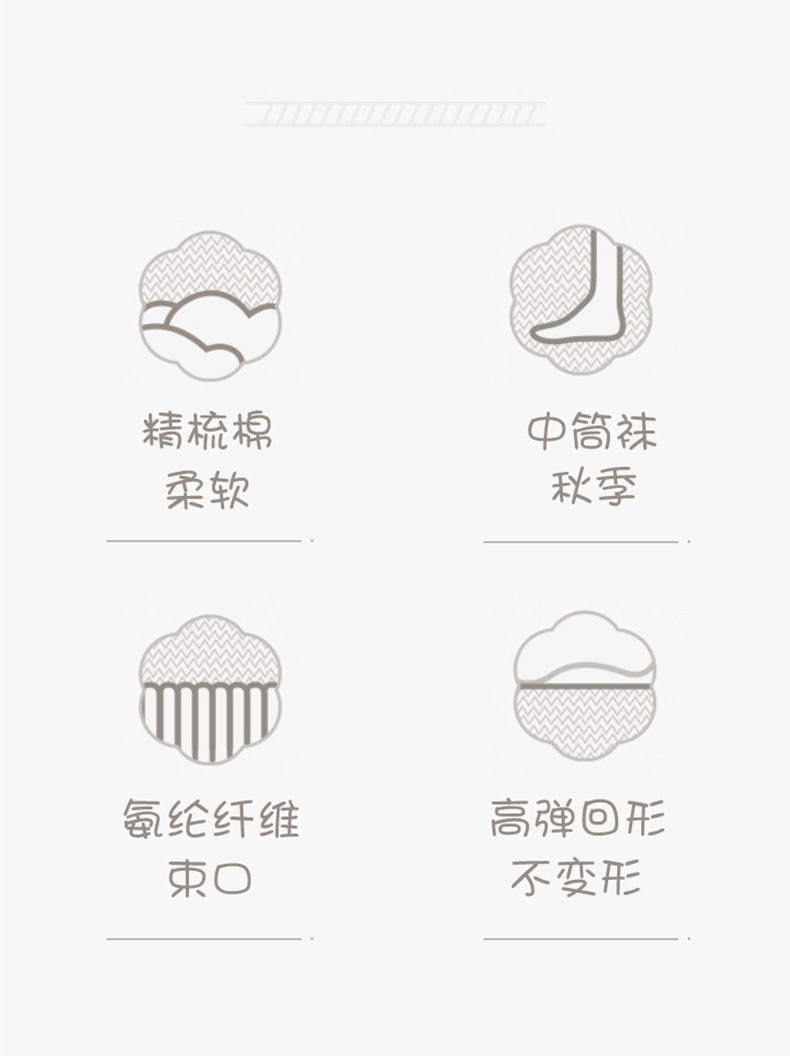 精梳棉
柔软

中筒袜
秋季

氨纶纤维
束口

高弹回形
不变形