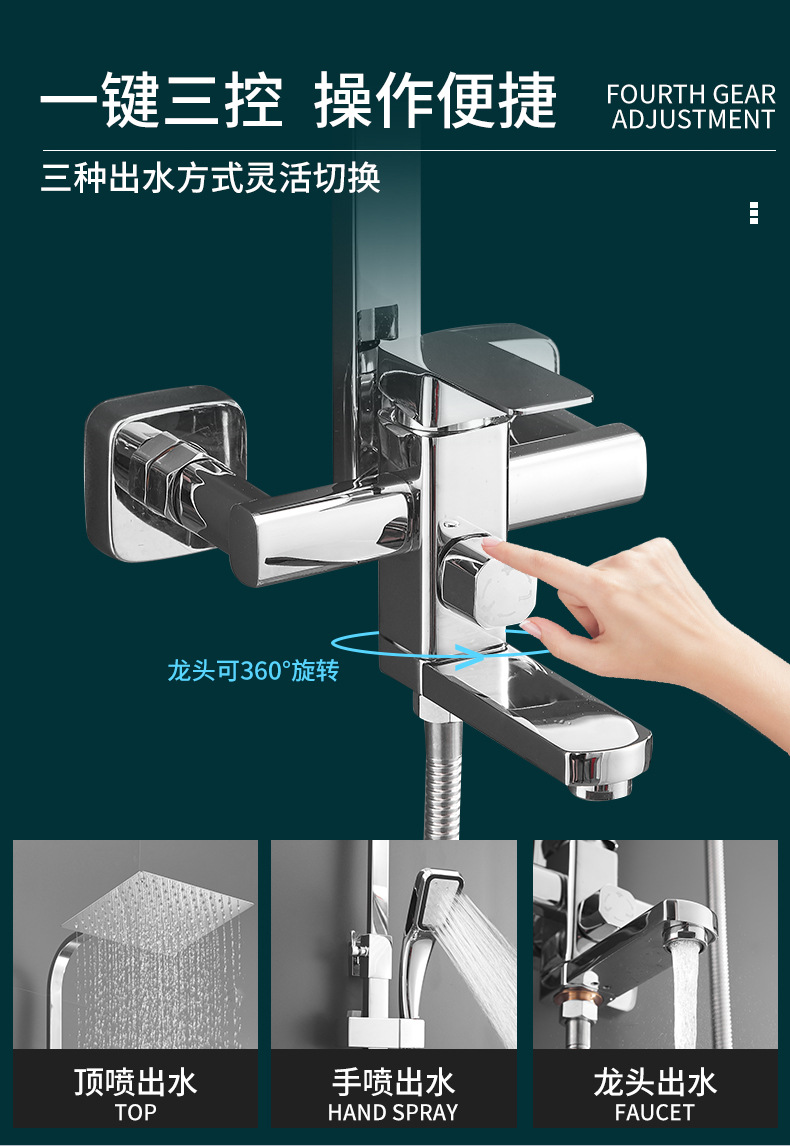 一键三控 操作便捷

FOURTH GEAR ADJUSTMENT

三种出水方式灵活切换

龙头可360°旋转

顶喷出水
TOP

手喷出水
HAND SPRAY

龙头出水
FAUCET