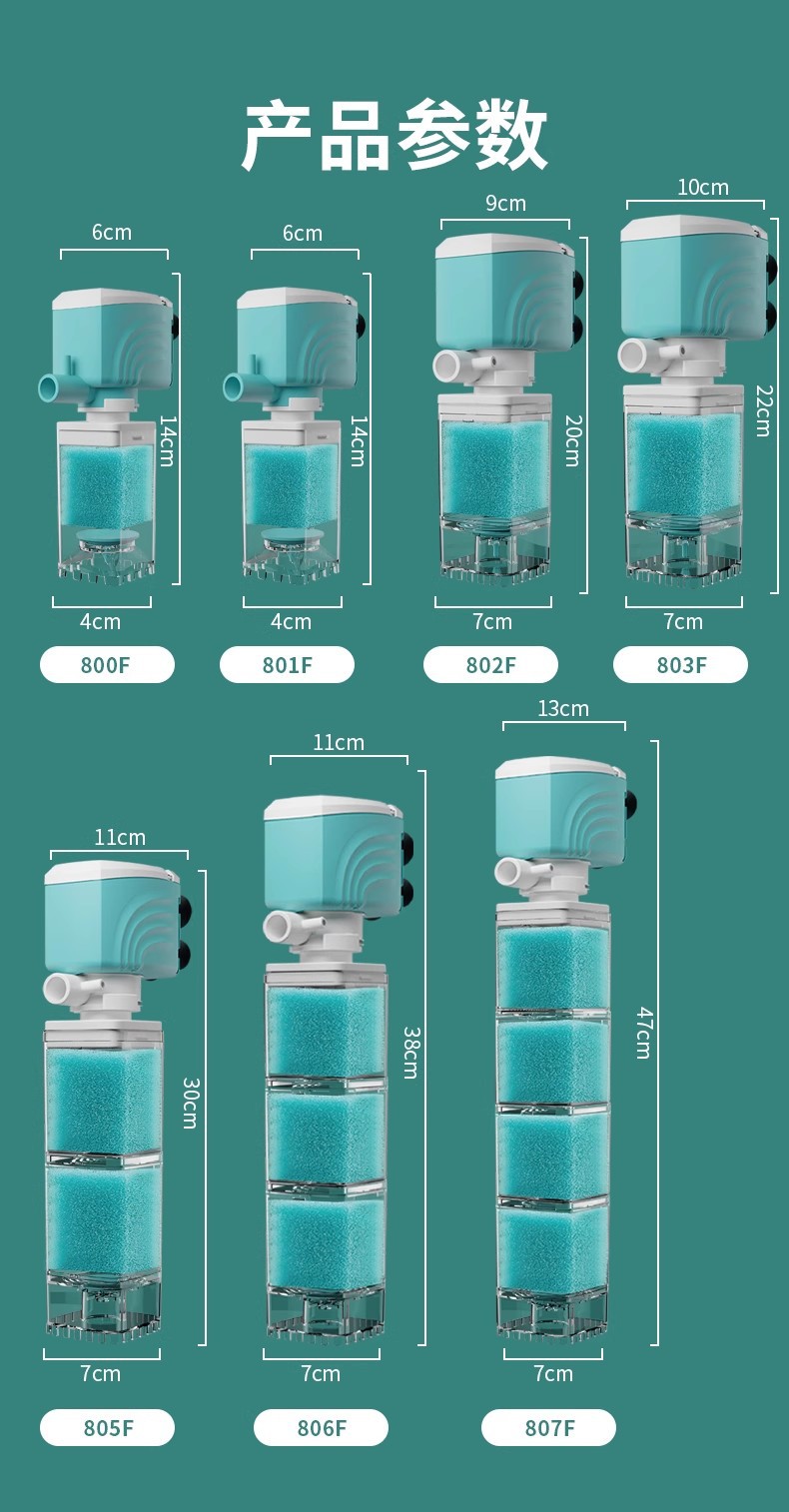 产品参数

6cm
14cm
4cm
800F

6cm
14cm
4cm
801F

9cm
20cm
7cm
802F

10cm
22cm
7cm
803F

11cm
30cm
7cm
805F

11cm
38cm
7cm
806F

13cm
47cm
7cm
807F