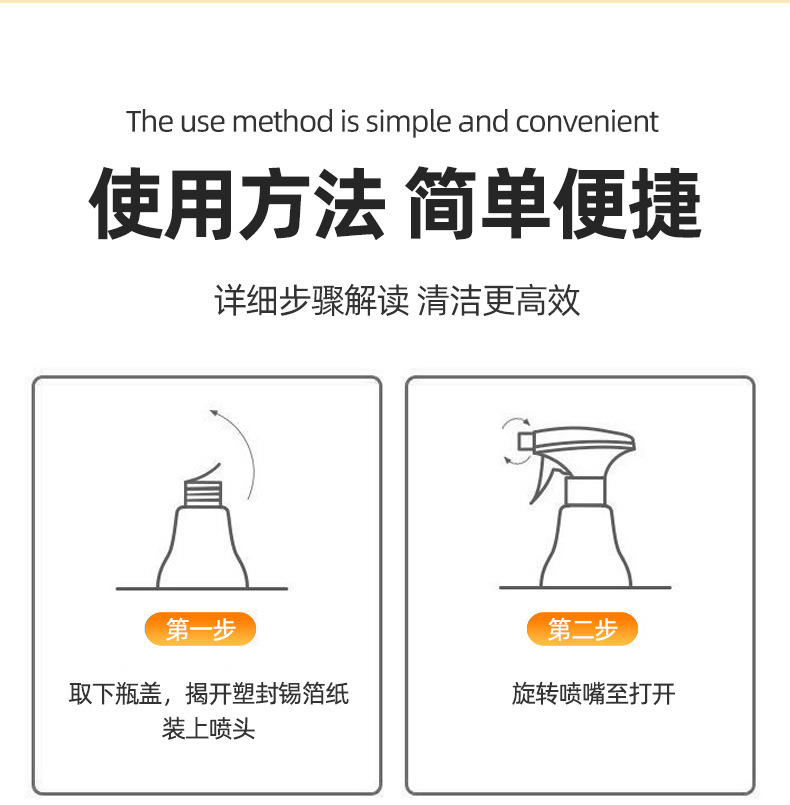 The use method is simple and convenient

使用方法 简单便捷

详细步骤解读 清洁更高效

第一步

取下瓶盖，揭开塑封锡箔纸
装上喷头

第二步

旋转喷嘴至打开