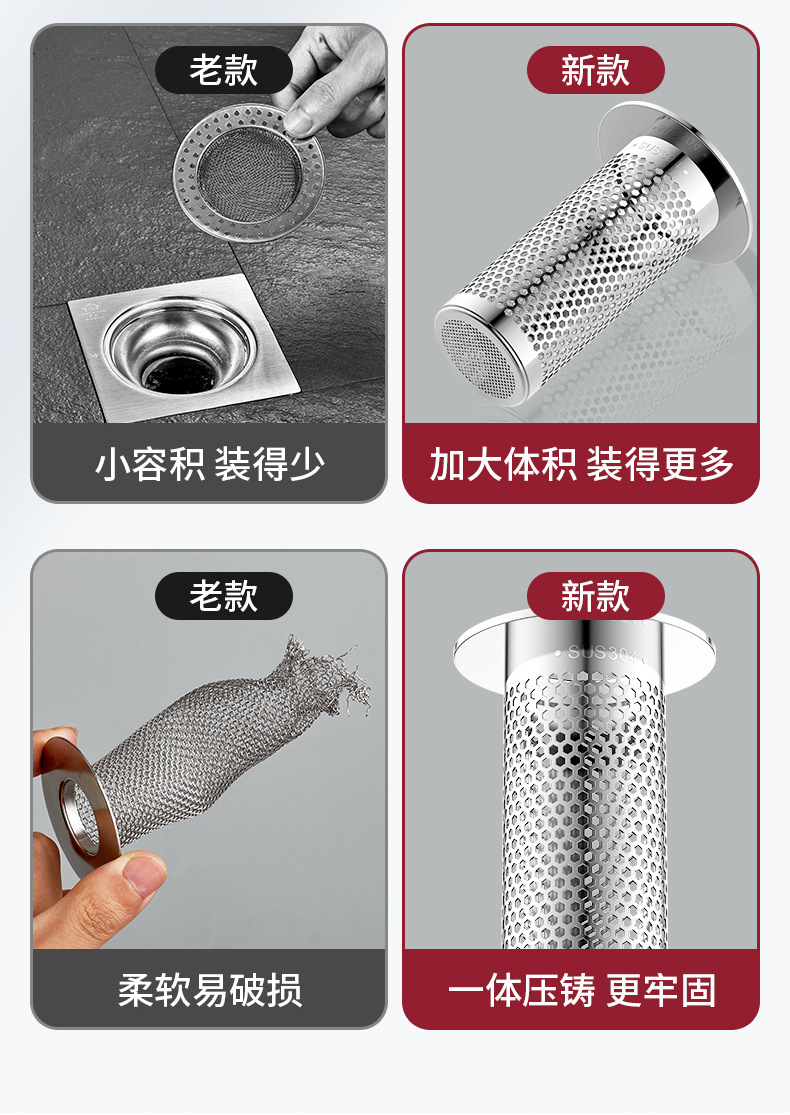 老款

小容积 装得少

新款

加大体积 装得更多

老款

柔软易破损

新款

SUS304

一体压铸 更牢固