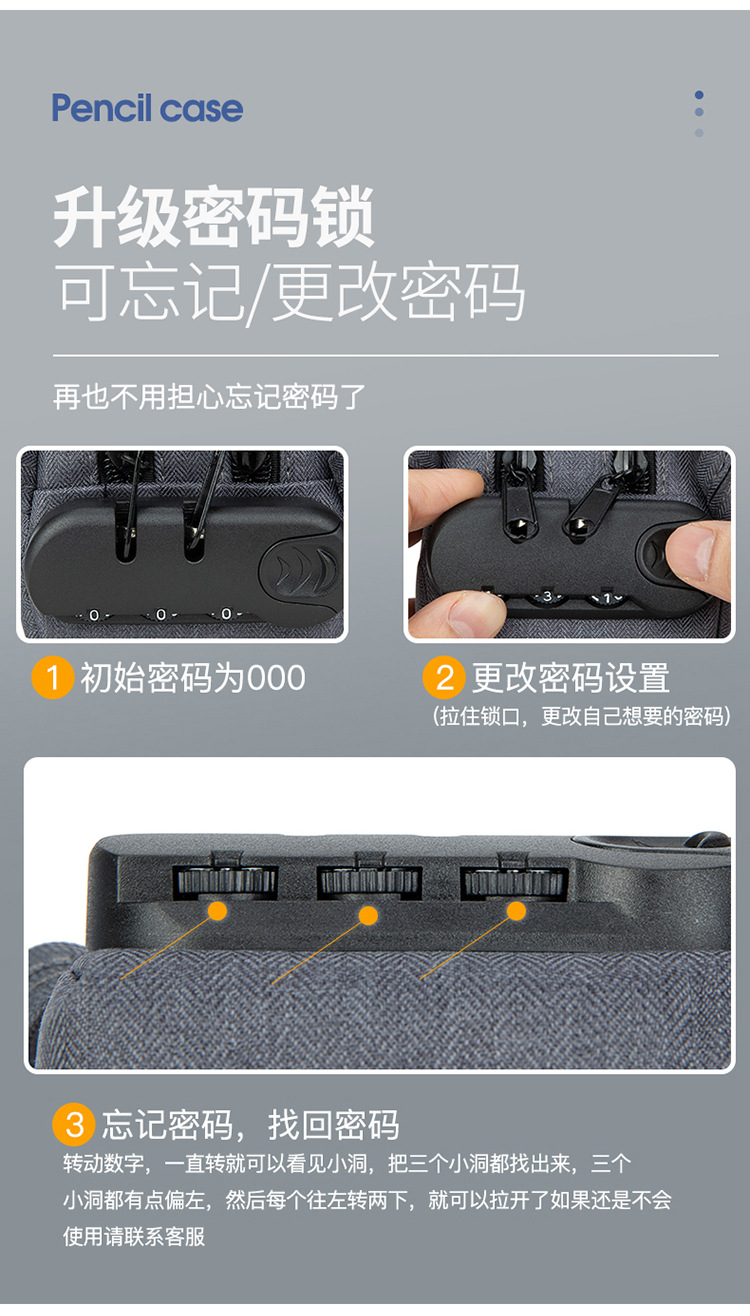 Pencil case

升级密码锁
可忘记/更改密码

再也不用担心忘记密码了

0 0 0

3 1

1 初始密码为000

2 更改密码设置
(拉住锁口，更改自己想要的密码)

3 忘记密码，找回密码
转动数字，一直转就可以看见小洞，把三个小洞都找出来，三个小洞都有点偏左，然后每个往左转两下，就可以拉开了如果还是不会使用请联系客服