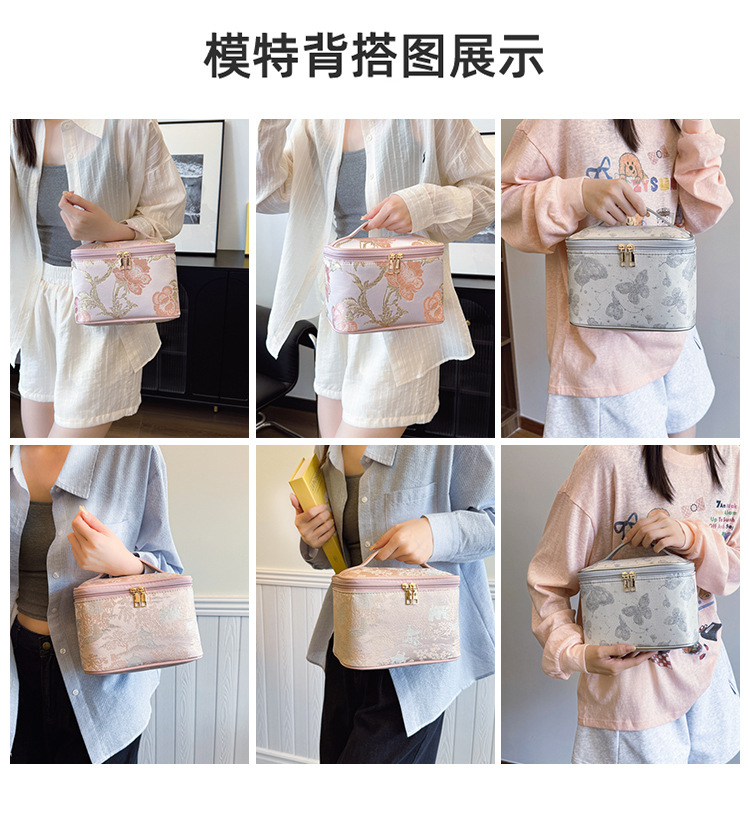 模特背搭图展示