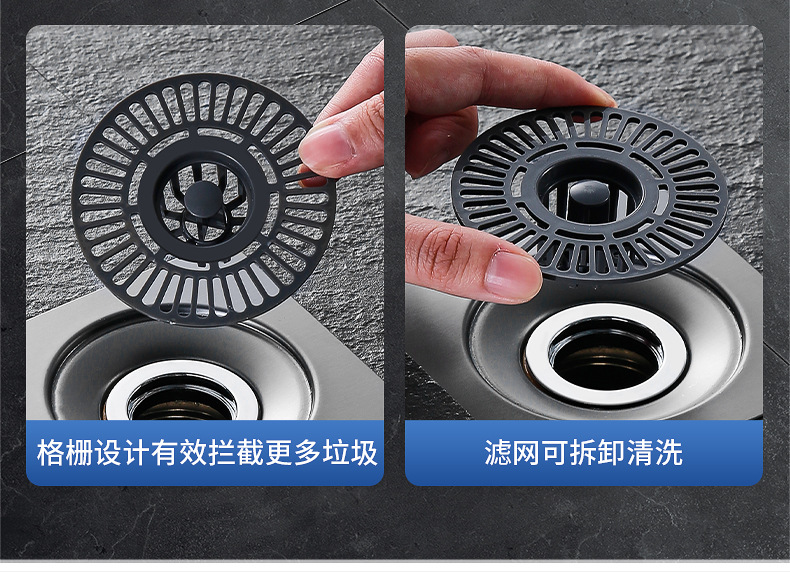 格栅设计有效拦截更多垃圾

滤网可拆卸清洗