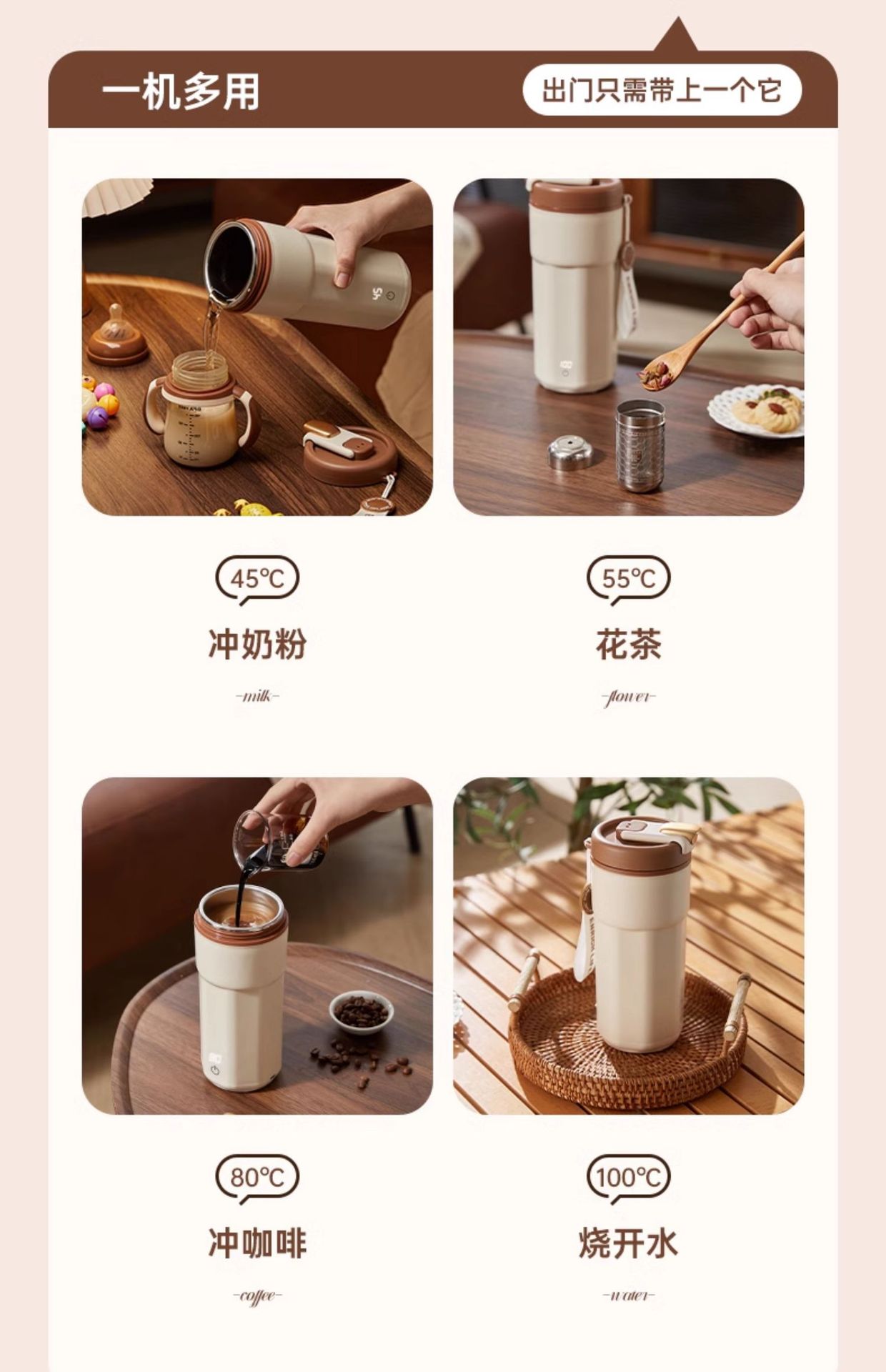 一机多用

出门只需带上一个它

45℃

冲奶粉

-milk-

55℃

花茶

-flower-

80℃

冲咖啡

-coffee-

100℃

烧开水

-water-