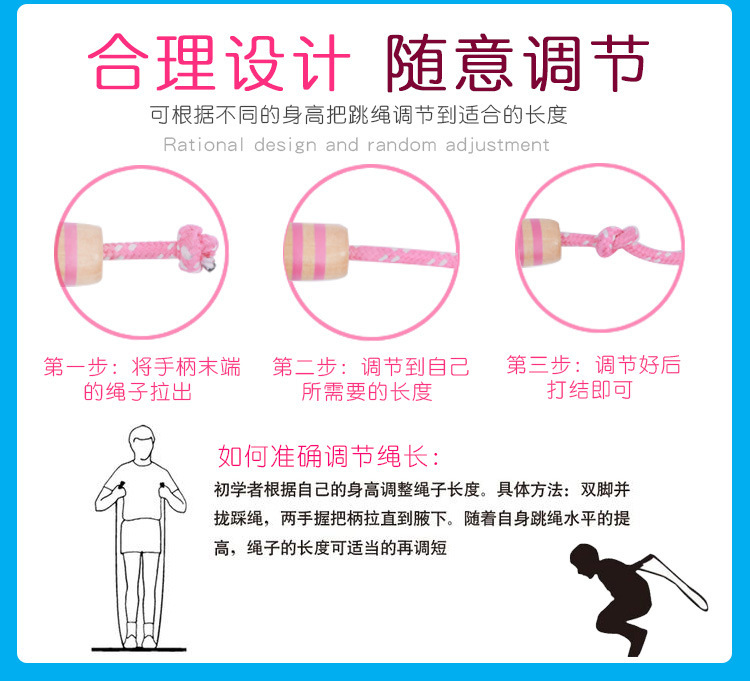 合理设计 随意调节

可根据不同的身高把跳绳调节到适合的长度

Rational design and random adjustment

第一步：将手柄末端的绳子拉出

第二步：调节到自己所需要的长度

第三步：调节好后打结即可

如何准确调节绳长：

初学者根据自己的身高调整绳子长度。具体方法：双脚并拢踩绳，两手握把柄拉直到腋下。随着自身跳绳水平的提高，绳子的长度可适当的再调短