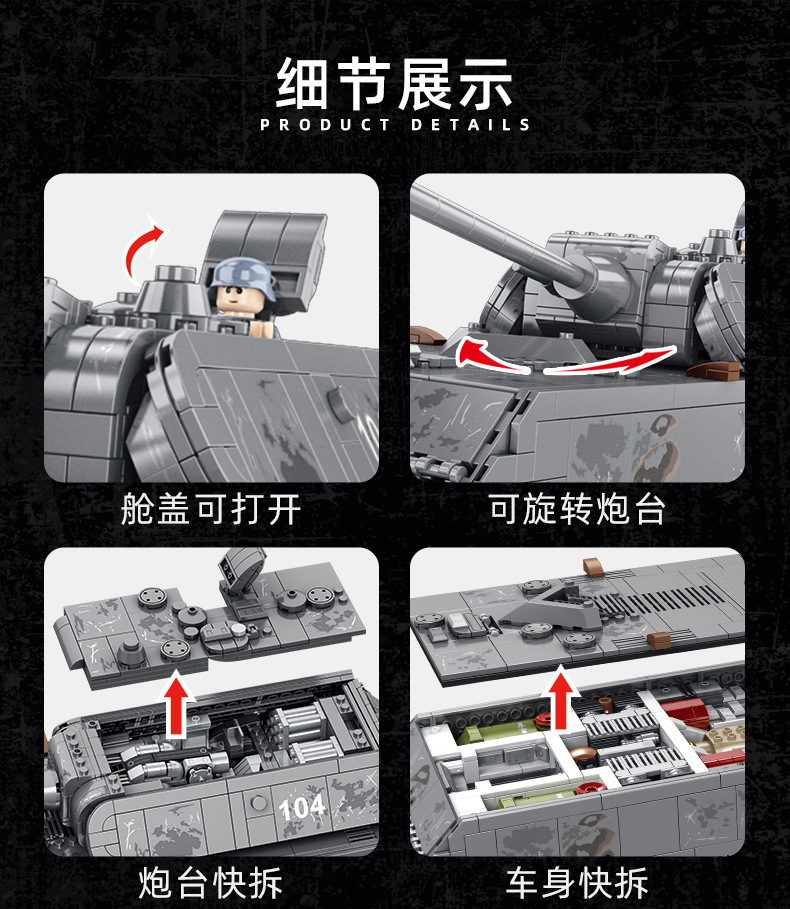 细节展示
PRODUCT DETAILS

舱盖可打开

可旋转炮台

104

炮台快拆

车身快拆