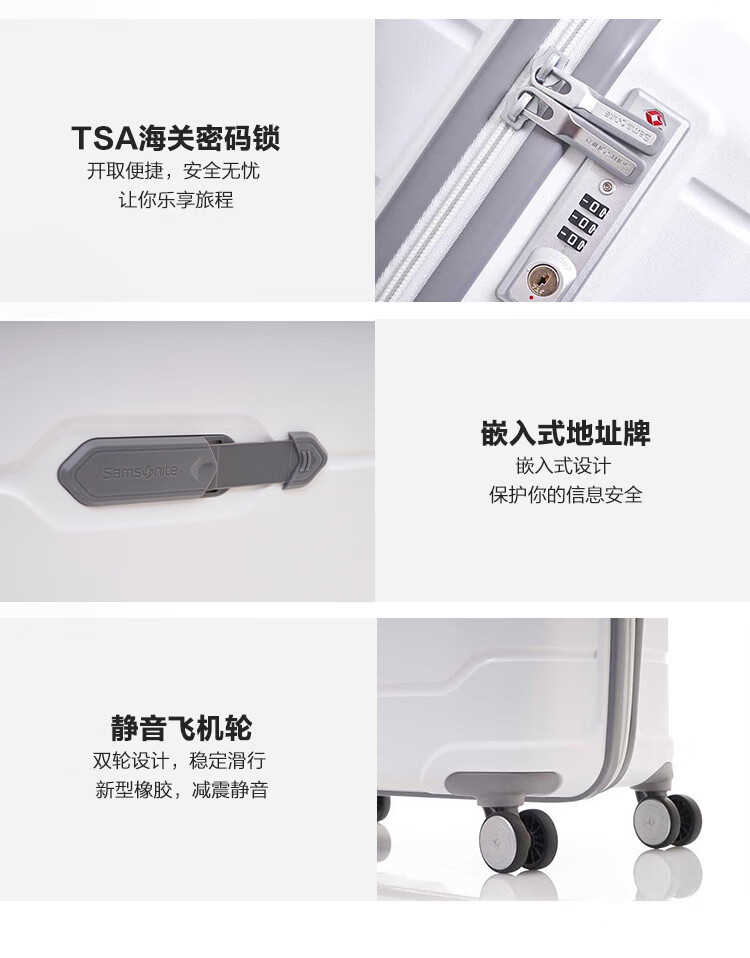 TSA海关密码锁
开取便捷，安全无忧
让你乐享旅程

Samsonite

嵌入式地址牌
嵌入式设计
保护你的信息安全

静音飞机轮
双轮设计，稳定滑行
新型橡胶，减震静音