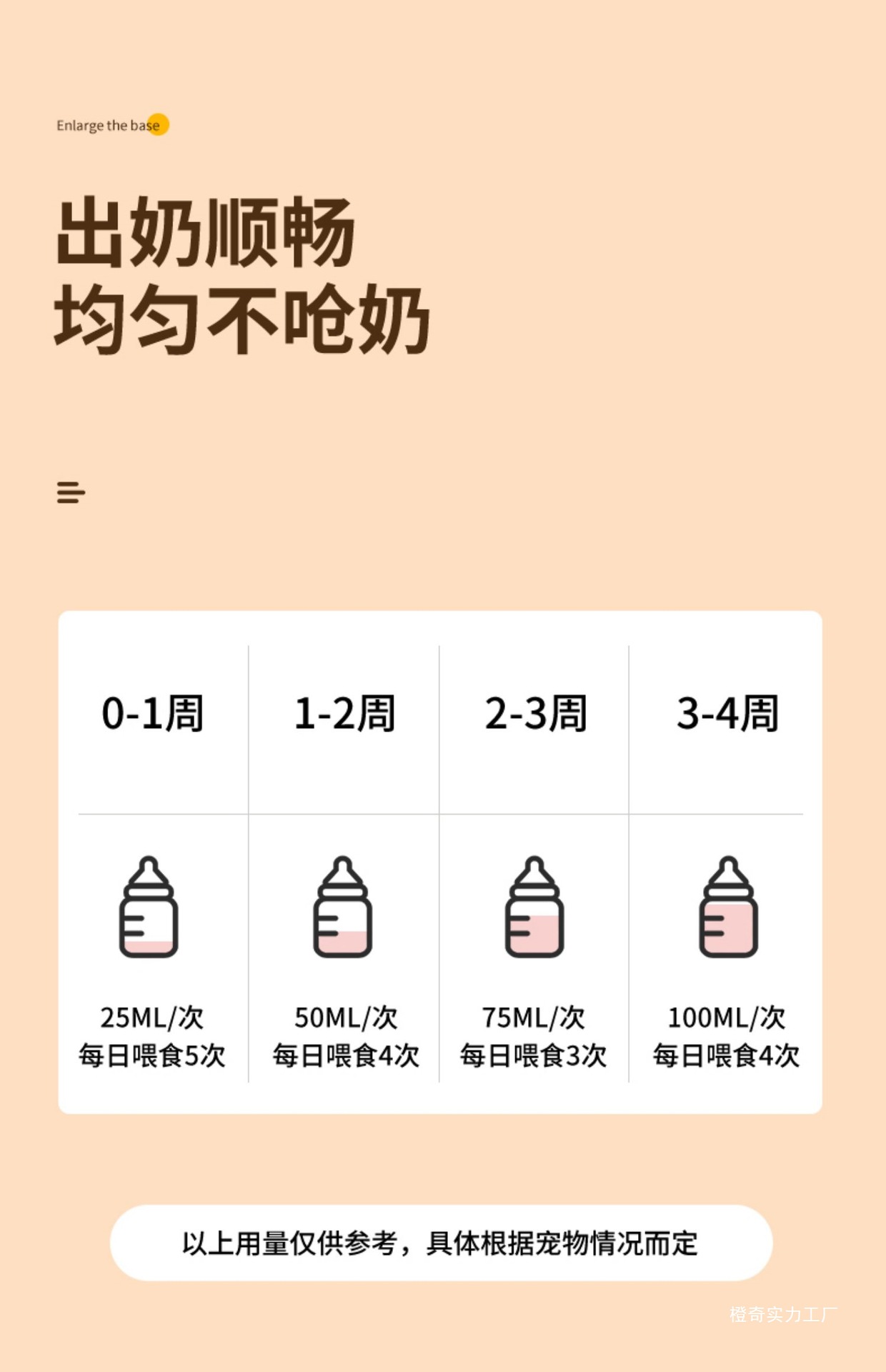 Enlarge the base

出奶顺畅
均匀不呛奶

| 0-1周 | 1-2周 | 2-3周 | 3-4周 |
|---|---|---|---|
| 25ML/次 每日喂食5次 | 50ML/次 每日喂食4次 | 75ML/次 每日喂食3次 | 100ML/次 每日喂食4次 |

以上用量仅供参考，具体根据宠物情况而定

橙奇实力工厂