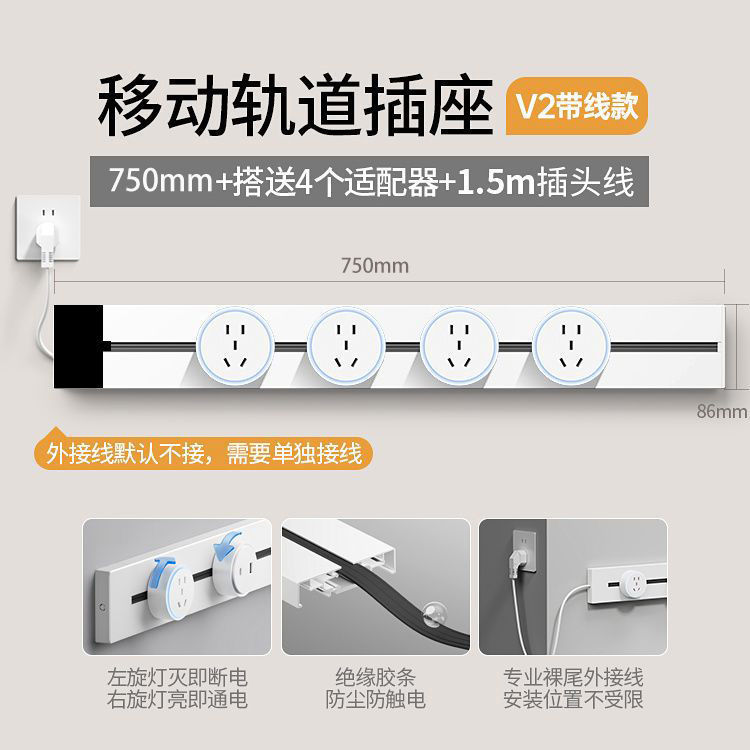 移动轨道插座 V2带线款

750mm+搭送4个适配器+1.5m插头线

750mm

86mm

外接线默认不接，需要单独接线

左旋灯灭即断电
右旋灯亮即通电

绝缘胶条
防尘防触电

专业裸尾外接线
安装位置不受限