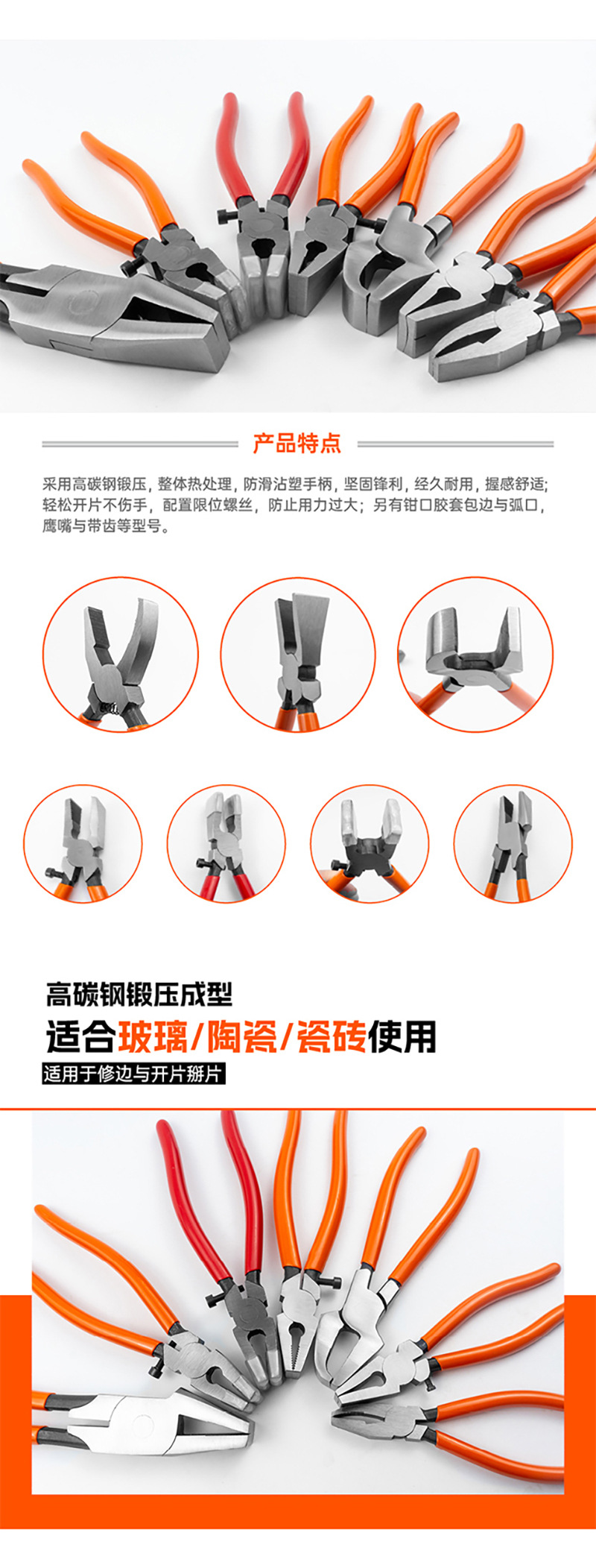 产品特点

采用高碳钢锻压，整体热处理，防滑沾塑手柄，坚固锋利，经久耐用，握感舒适；轻松开片不伤手，配置限位螺丝，防止用力过大；另有钳口胶套包边与弧口，鹰嘴与带齿等型号。

高碳钢锻压成型

适合玻璃/陶瓷/瓷砖使用

适用于修边与开片掰片