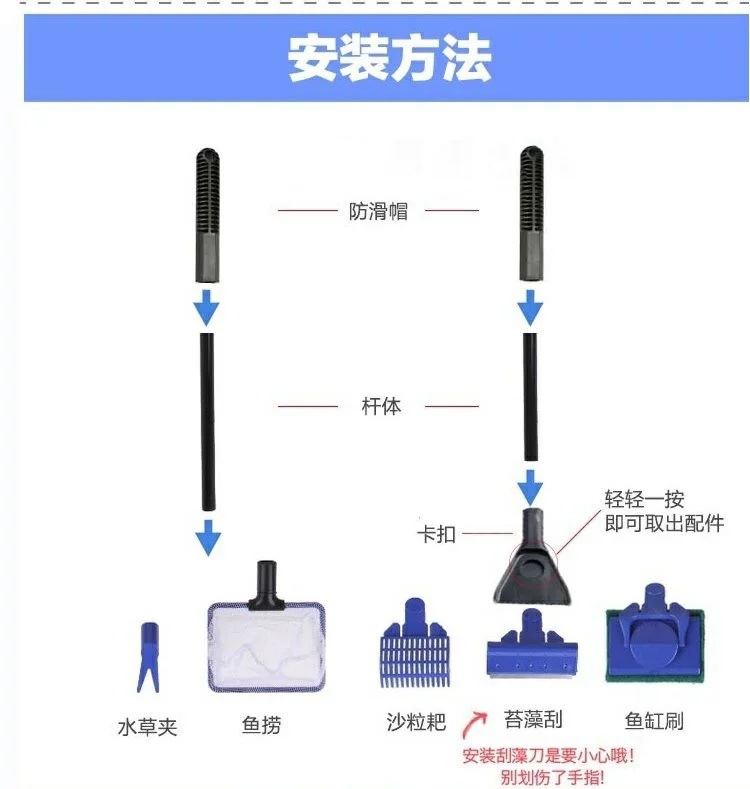 安装方法

防滑帽

杆体

卡扣

轻轻一按
即可取出配件

水草夹

鱼捞

沙粒耙

苔藻刮

鱼缸刷

安装刮藻刀是要小心哦！
别划伤了手指！