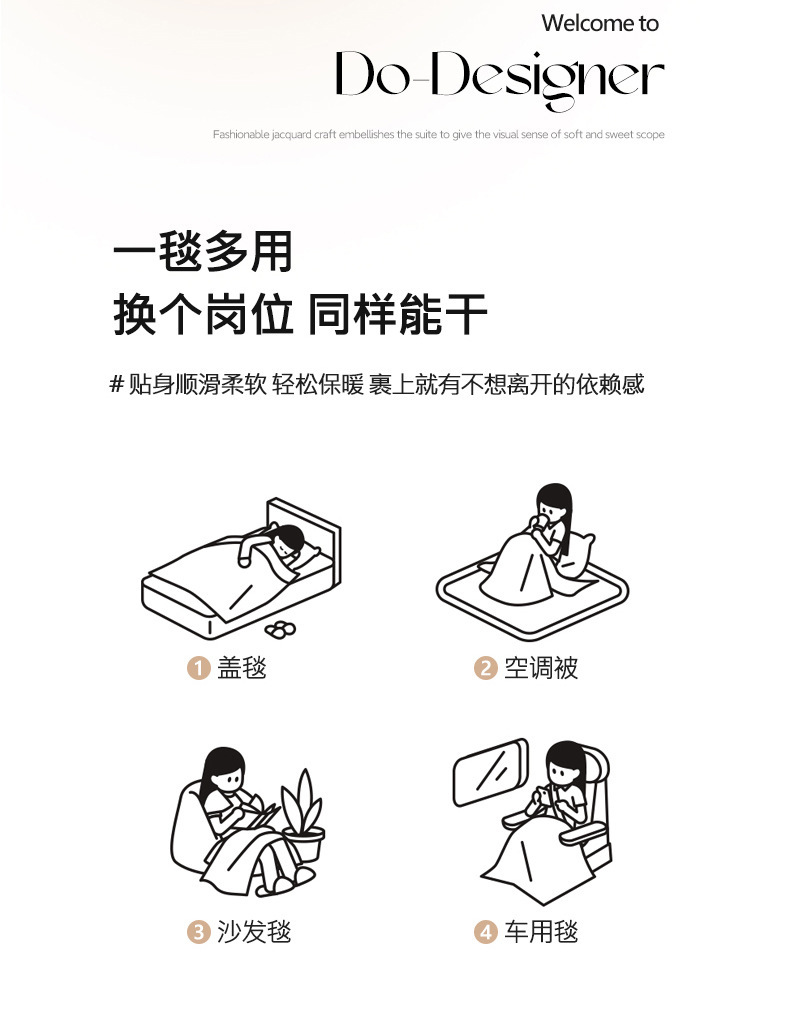 Welcome to
Do-Designer
Fashionable jacquard craft embellishes the suite to give the visual sense of soft and sweet scope

一毯多用
换个岗位 同样能干

# 贴身顺滑柔软 轻松保暖 裹上就有不想离开的依赖感

1 盖毯
2 空调被
3 沙发毯
4 车用毯