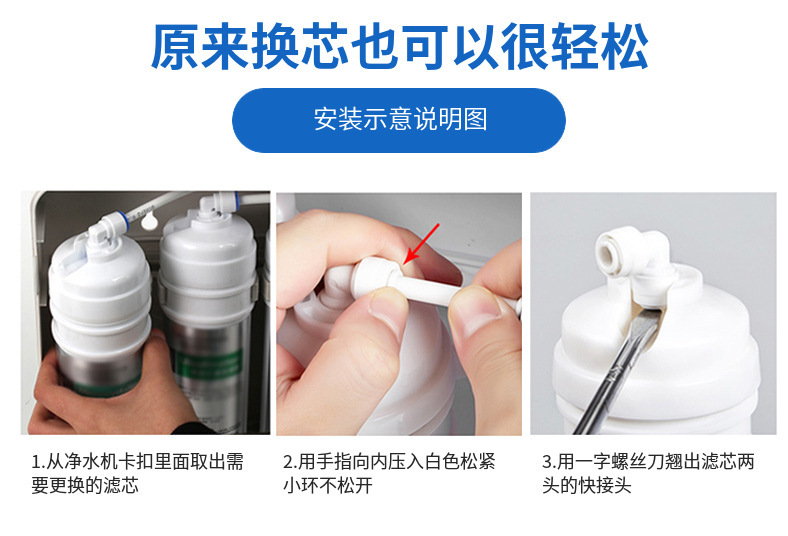 原来换芯也可以很轻松

安装示意说明图

1.从净水机卡扣里面取出需要更换的滤芯

2.用手指向内压入白色松紧小环不松开

3.用一字螺丝刀翘出滤芯两头的快接头