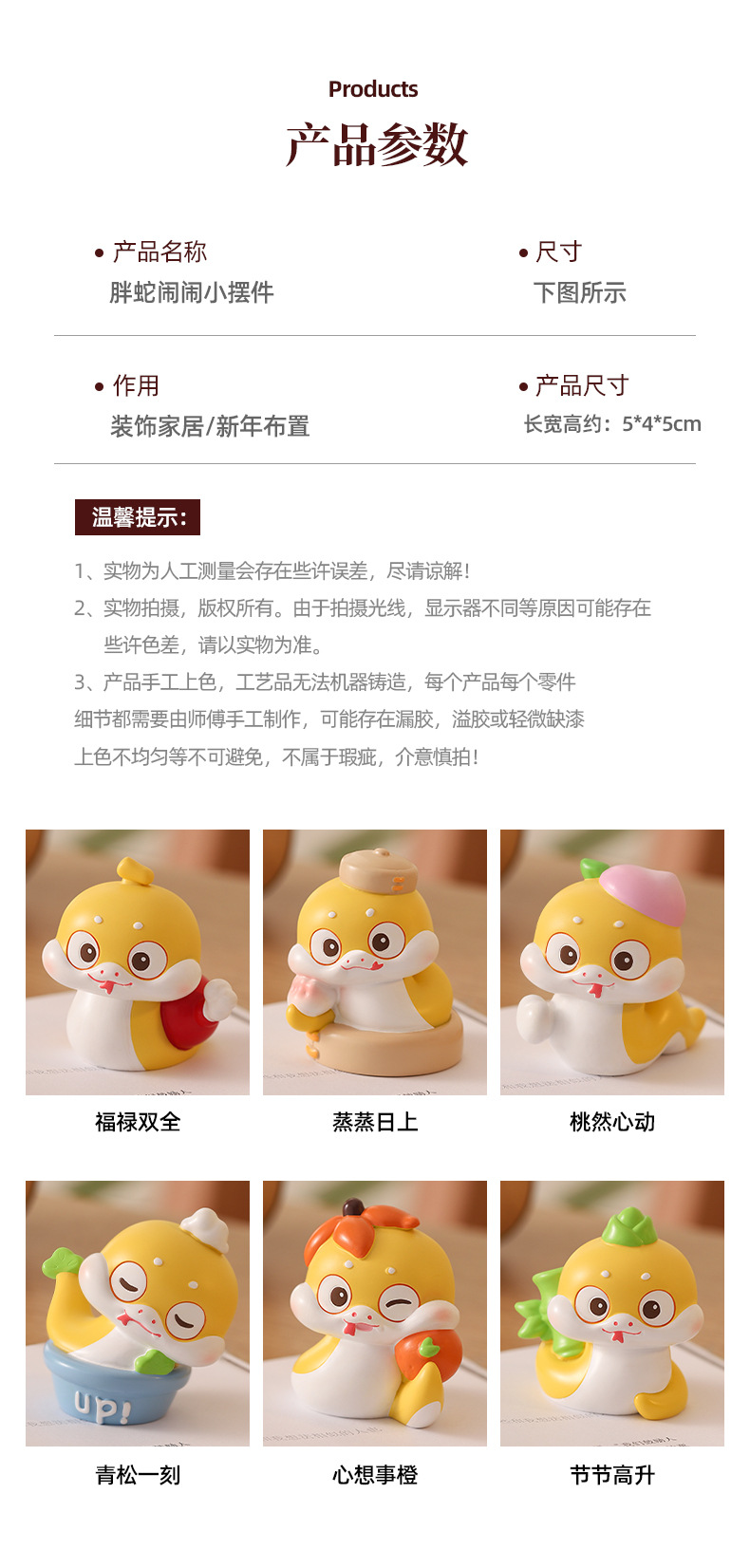 Products
产品参数

• 产品名称
胖蛇闹闹小摆件

• 尺寸
下图所示

• 作用
装饰家居/新年布置

• 产品尺寸
长宽高约：5*4*5cm

温馨提示：

1、实物为人工测量会存在些许误差，尽请谅解！
2、实物拍摄，版权所有。由于拍摄光线，显示器不同等原因可能存在些许色差，请以实物为准。
3、产品手工上色，工艺品无法机器铸造，每个产品每个零件细节都需要由师傅手工制作，可能存在漏胶，溢胶或轻微缺漆上色不均匀等不可避免，不属于瑕疵，介意慎拍！

福禄双全

蒸蒸日上

桃然心动

UP!

青松一刻

心想事橙

节节高升