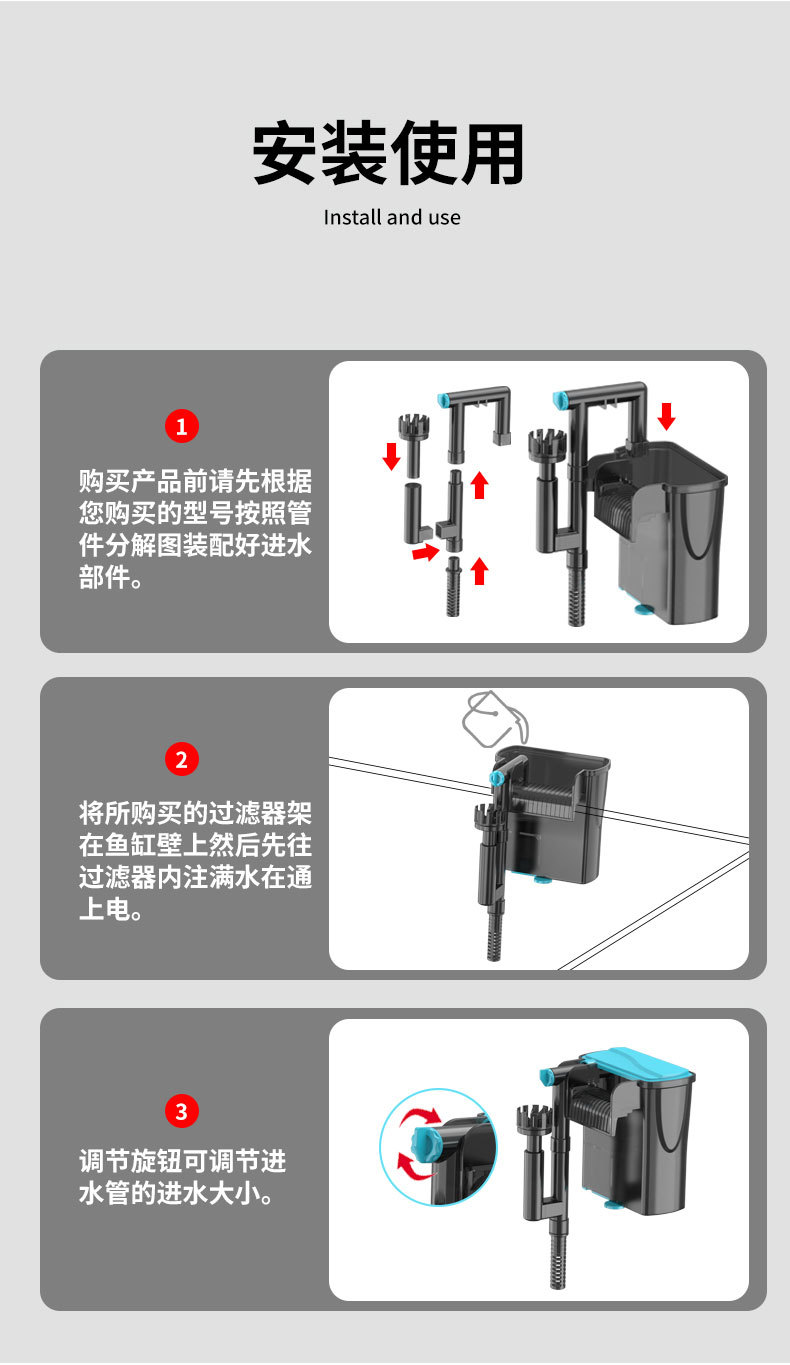 安装使用

Install and use

1

购买产品前请先根据您购买的型号按照管件分解图装配好进水部件。

2

将所购买的过滤器架在鱼缸壁上然后先往过滤器内注满水在通上电。

3

调节旋钮可调节进水管的进水大小。