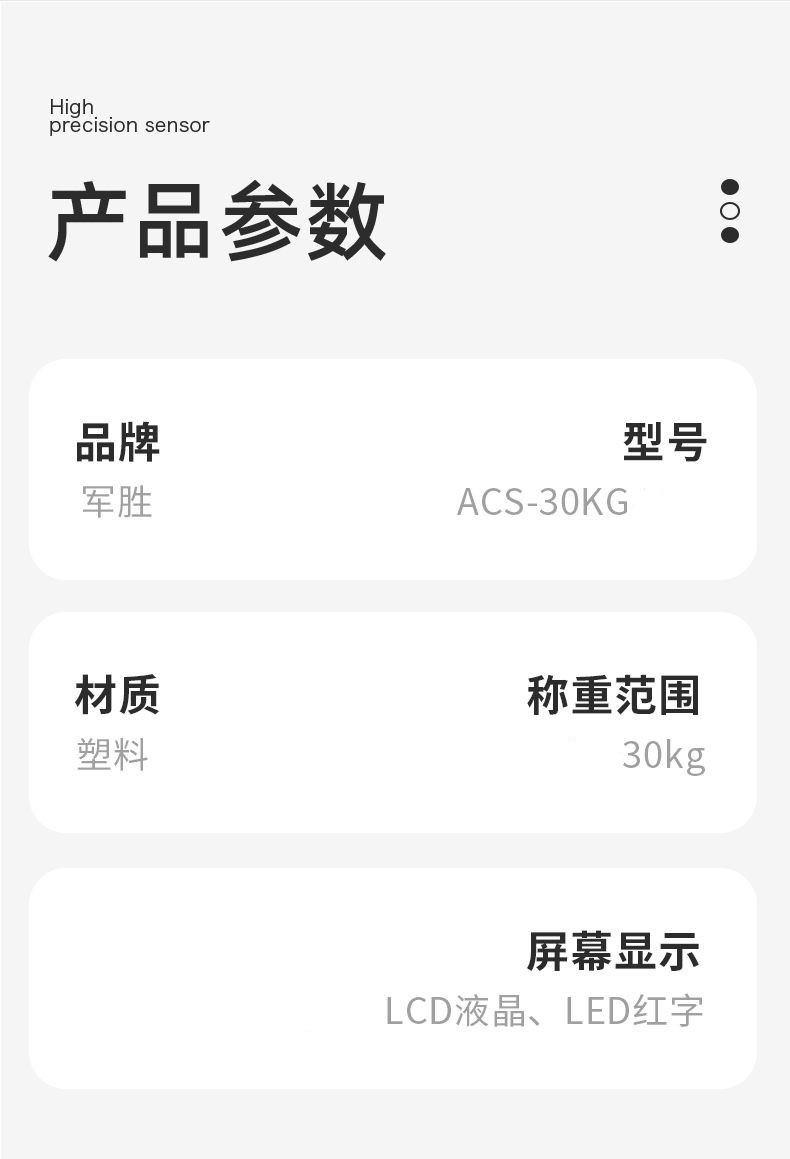 High
precision sensor

产品参数

品牌
军胜

型号
ACS-30KG

材质
塑料

称重范围
30kg

屏幕显示
LCD液晶、LED红字