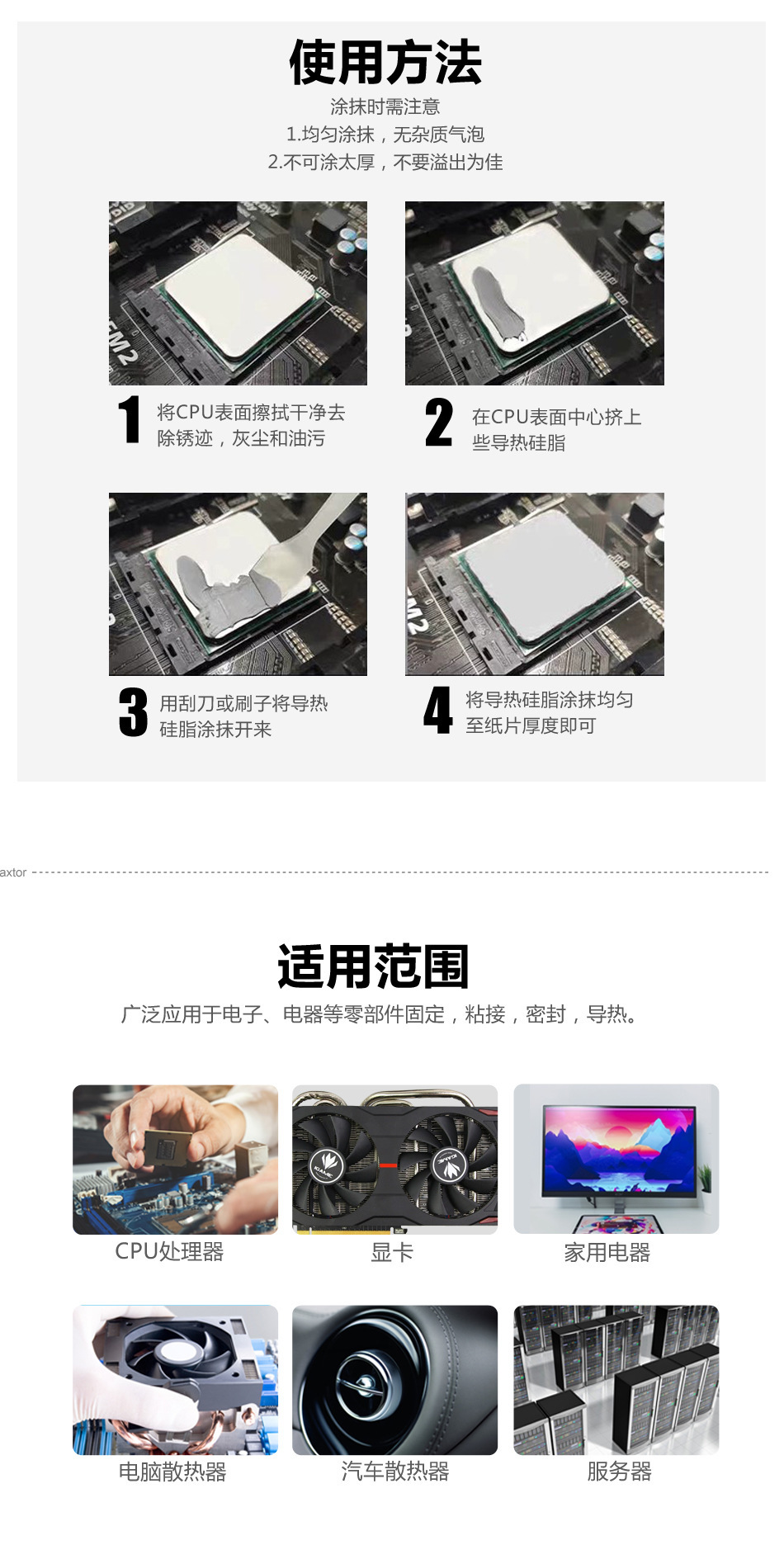 使用方法

涂抹时需注意
1.均匀涂抹，无杂质气泡
2.不可涂太厚，不要溢出为佳

1 将CPU表面擦拭干净去除锈迹，灰尘和油污

2 在CPU表面中心挤上些导热硅脂

3 用刮刀或刷子将导热硅脂涂抹开来

4 将导热硅脂涂抹均匀至纸片厚度即可

axtor

适用范围

广泛应用于电子、电器等零部件固定，粘接，密封，导热。

CPU处理器

显卡

家用电器

电脑散热器

汽车散热器

服务器