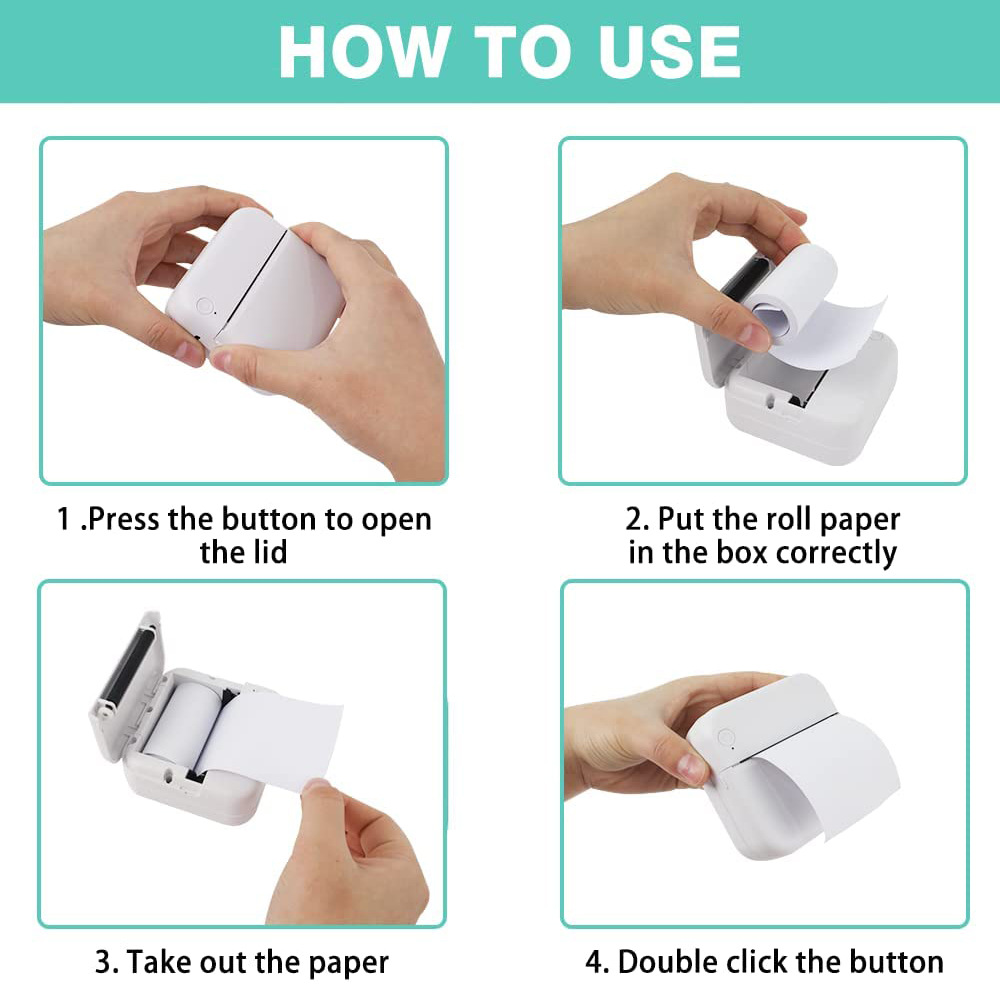 HOW TO USE

1 .Press the button to open the lid

2. Put the roll paper in the box correctly

3. Take out the paper

4. Double click the button