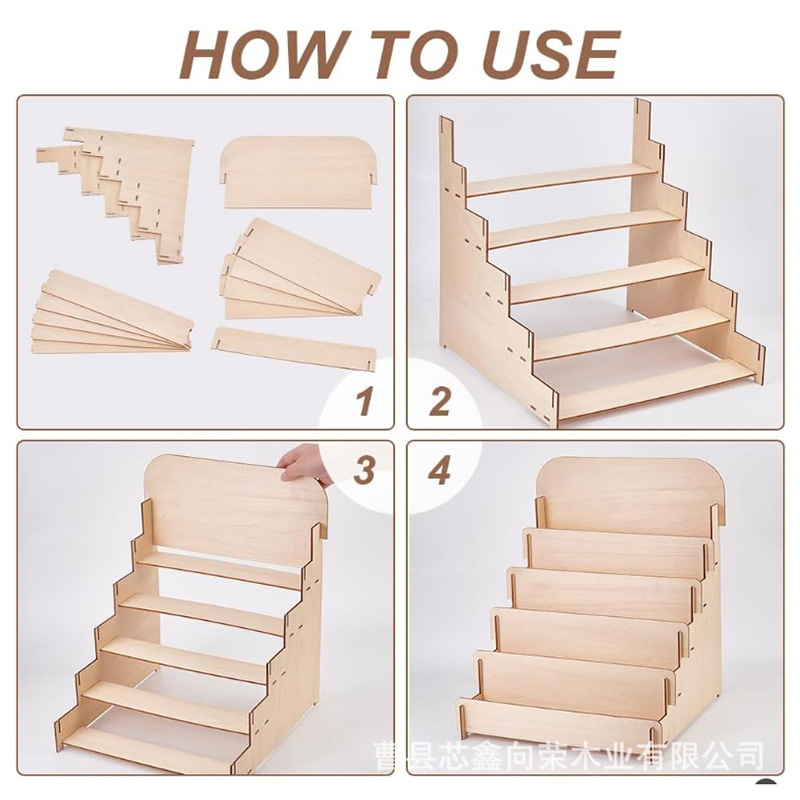 HOW TO USE

1

2

3

4

曹县芯鑫向荣木业有限公司