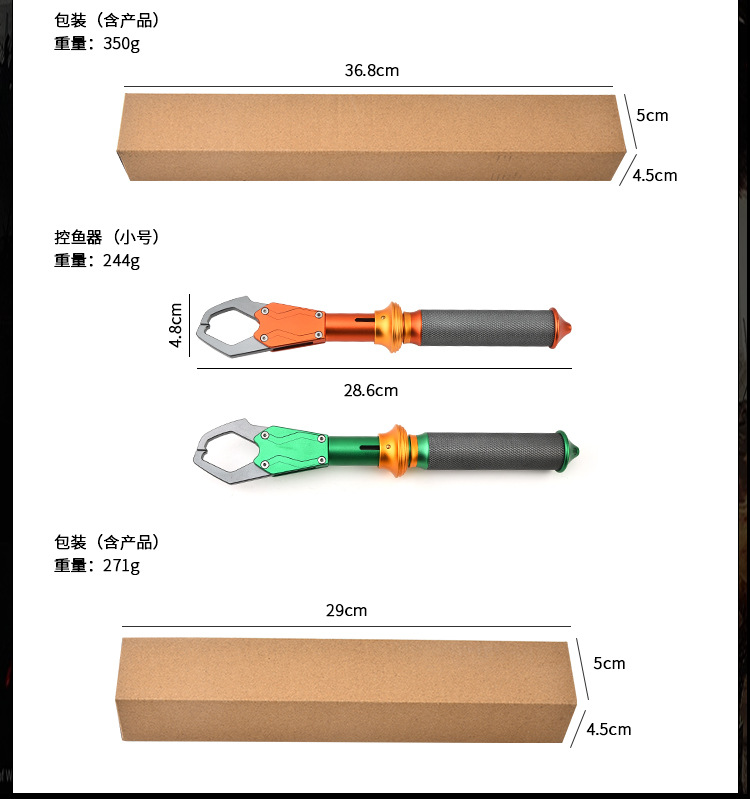 包装（含产品）
重量：350g

36.8cm

5cm

4.5cm

控鱼器（小号）
重量：244g

4.8cm

28.6cm

包装（含产品）
重量：271g

29cm

5cm

4.5cm