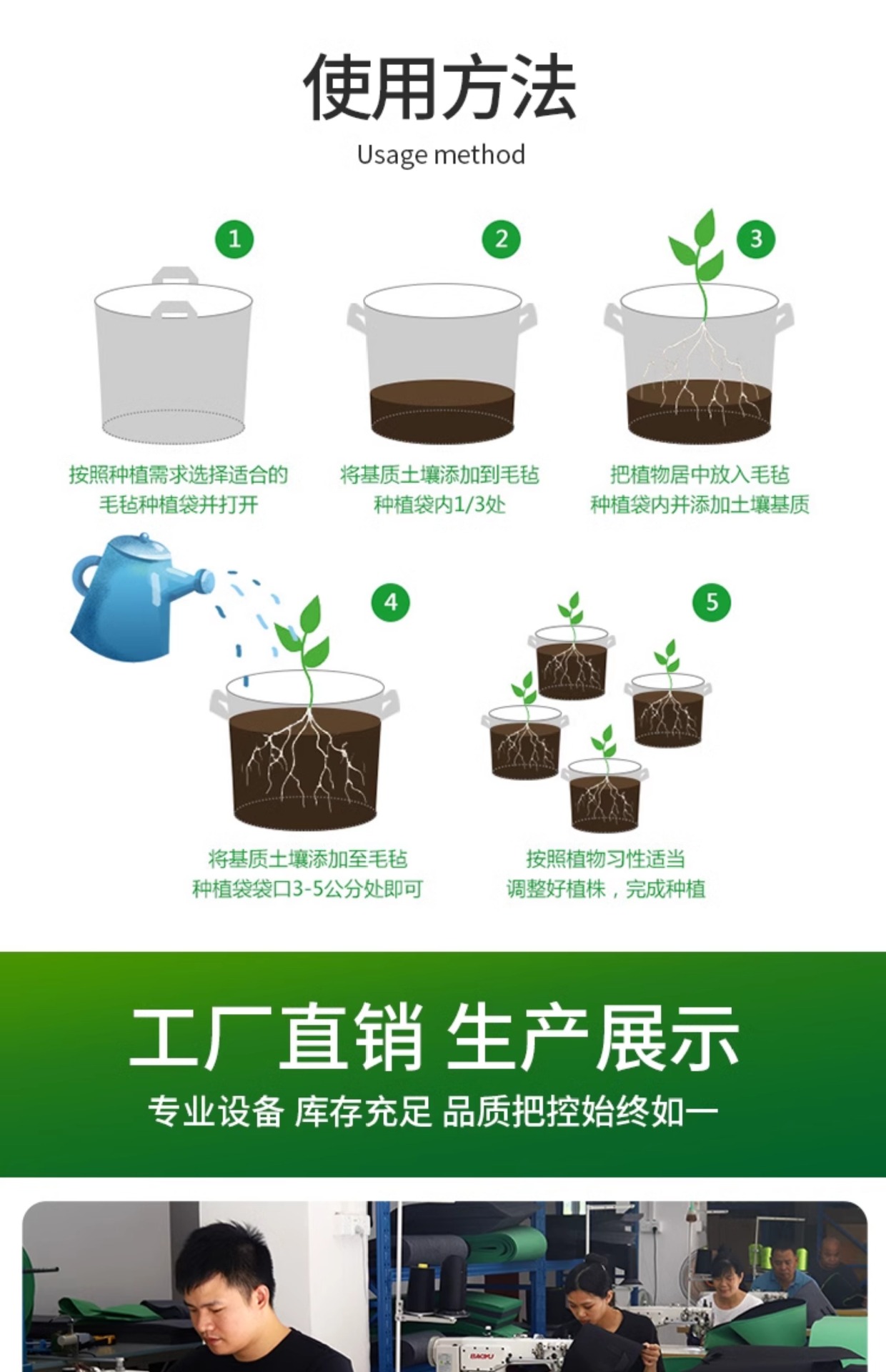 使用方法
Usage method

1
按照种植需求选择适合的毛毡种植袋并打开

2
将基质土壤添加到毛毡种植袋内1/3处

3
把植物居中放入毛毡种植袋内并添加土壤基质

4
将基质土壤添加至毛毡种植袋袋口3-5公分处即可

5
按照植物习性适当调整好植株，完成种植

工厂直销 生产展示
专业设备 库存充足 品质把控始终如一

BAOYU