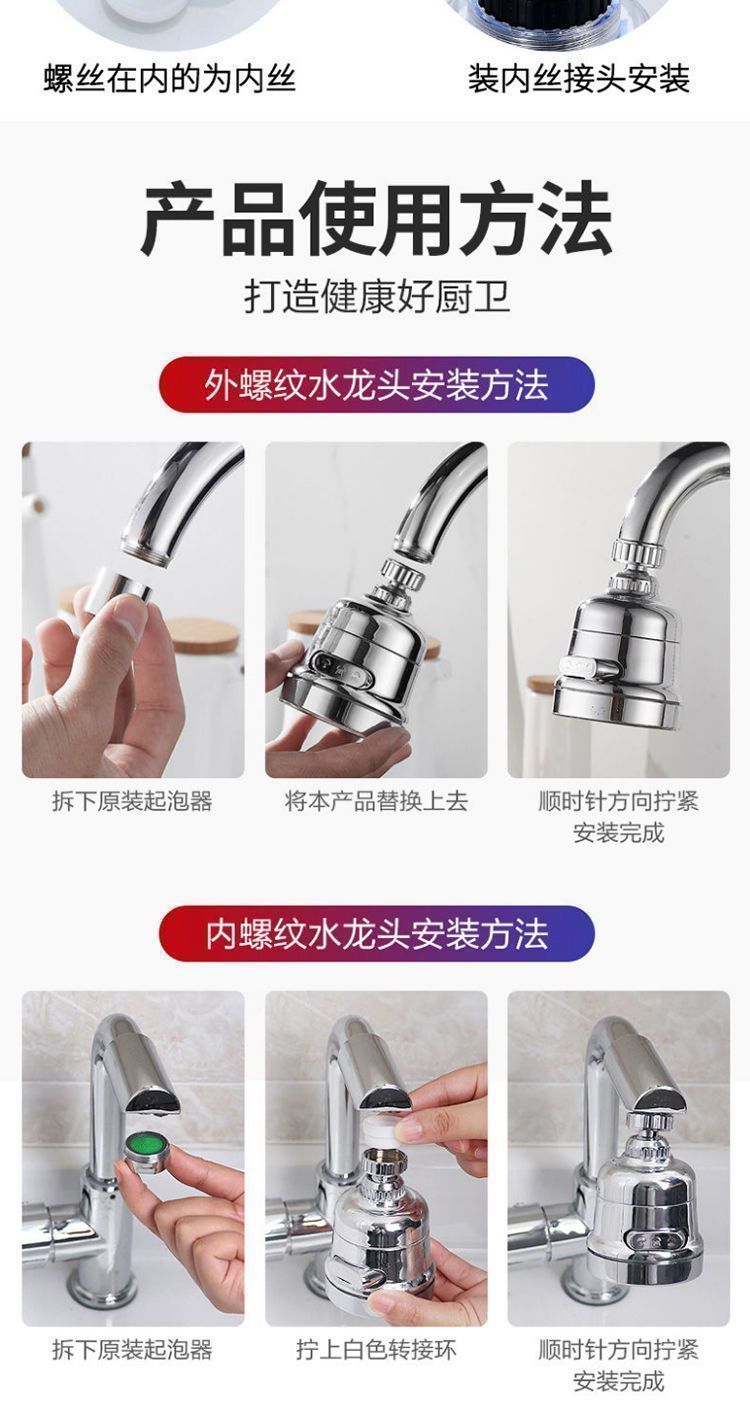 螺丝在内的为内丝

装内丝接头安装

产品使用方法

打造健康好厨卫

外螺纹水龙头安装方法

拆下原装起泡器

将本产品替换上去

顺时针方向拧紧
安装完成

内螺纹水龙头安装方法

拆下原装起泡器

拧上白色转接环

顺时针方向拧紧
安装完成