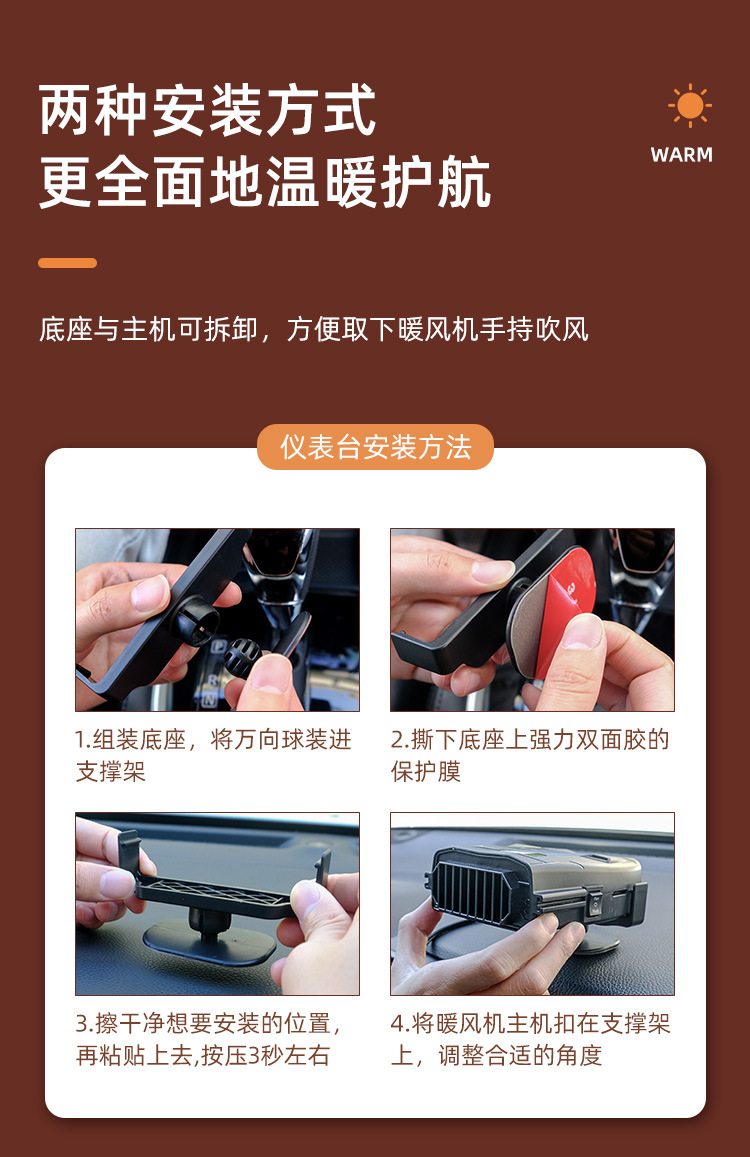 两种安装方式
更全面地温暖护航

WARM

底座与主机可拆卸，方便取下暖风机手持吹风

仪表台安装方法

1.组装底座，将万向球装进支撑架

2.撕下底座上强力双面胶的保护膜

3.擦干净想要安装的位置，再粘贴上去,按压3秒左右

4.将暖风机主机扣在支撑架上，调整合适的角度