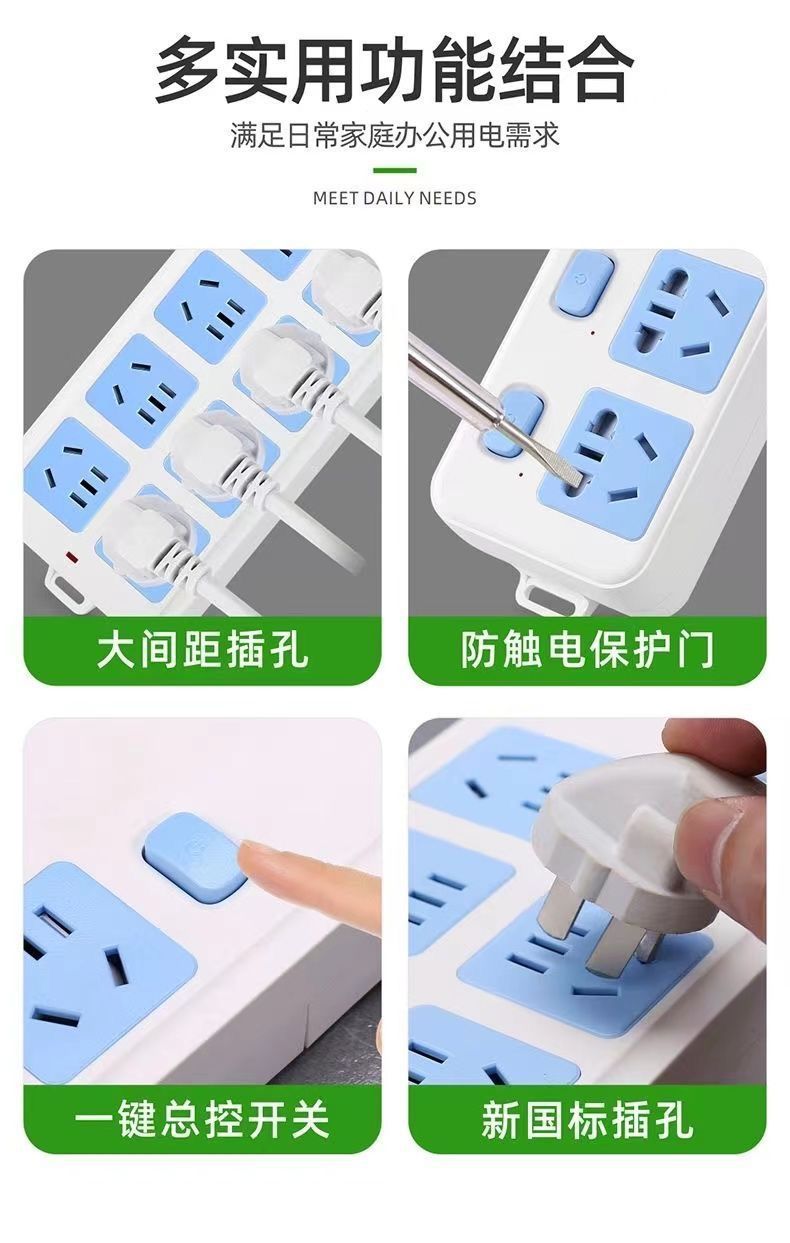 多实用功能结合

满足日常家庭办公用电需求

MEET DAILY NEEDS

大间距插孔

防触电保护门

一键总控开关

新国标插孔