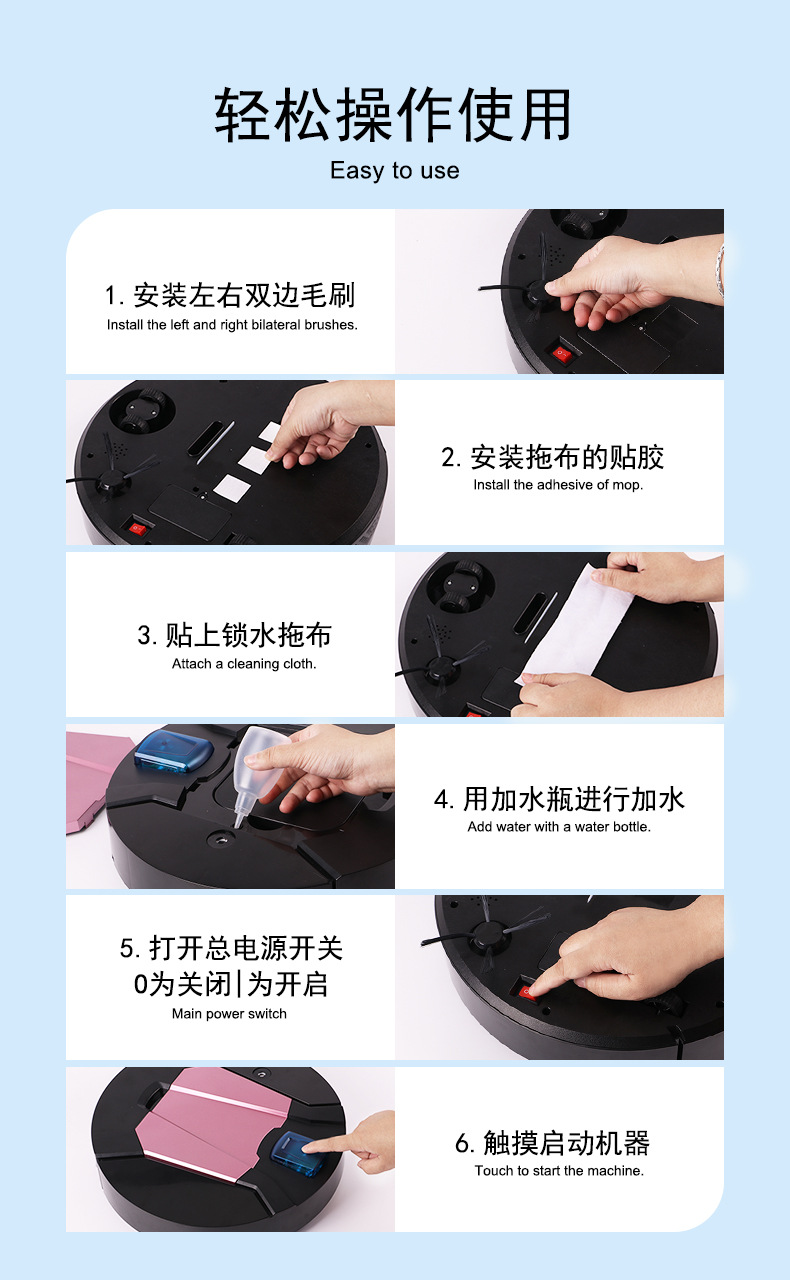 轻松操作使用
Easy to use

1. 安装左右双边毛刷
Install the left and right bilateral brushes.

2. 安装拖布的贴胶
Install the adhesive of mop.

3. 贴上锁水拖布
Attach a cleaning cloth.

4. 用加水瓶进行加水
Add water with a water bottle.

5. 打开总电源开关
0为关闭|为开启
Main power switch

6. 触摸启动机器
Touch to start the machine.