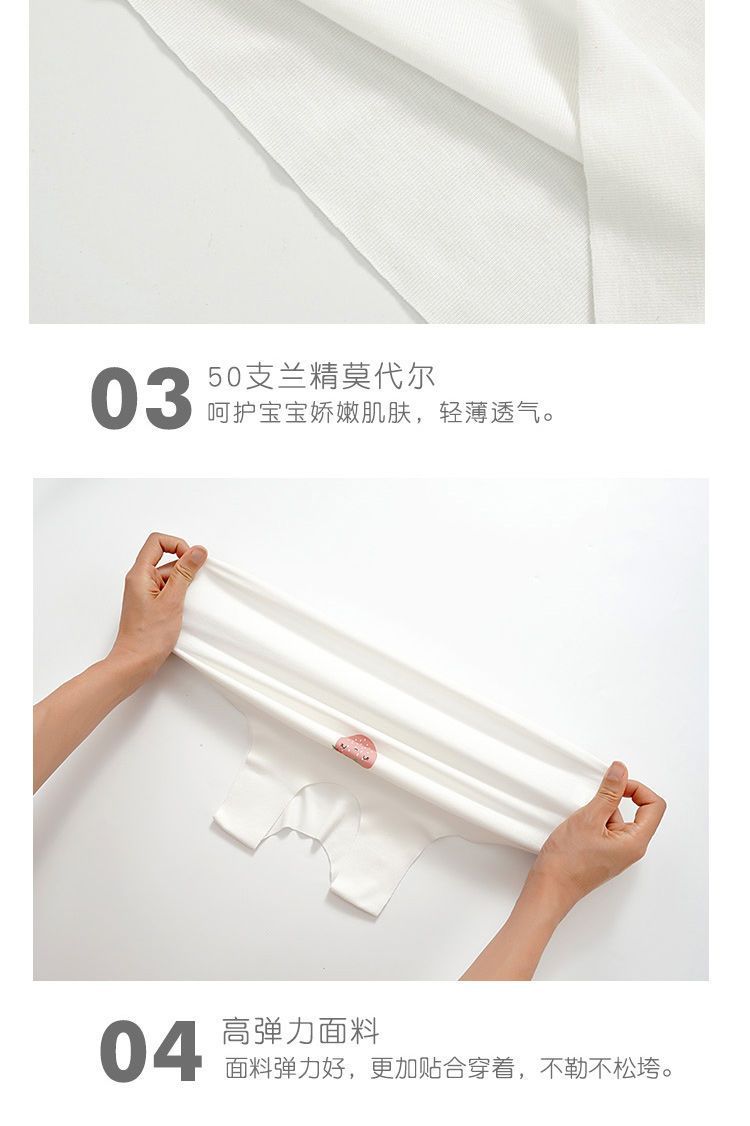 03 50支兰精莫代尔
呵护宝宝娇嫩肌肤，轻薄透气。

04 高弹力面料
面料弹力好，更加贴合穿着，不勒不松垮。