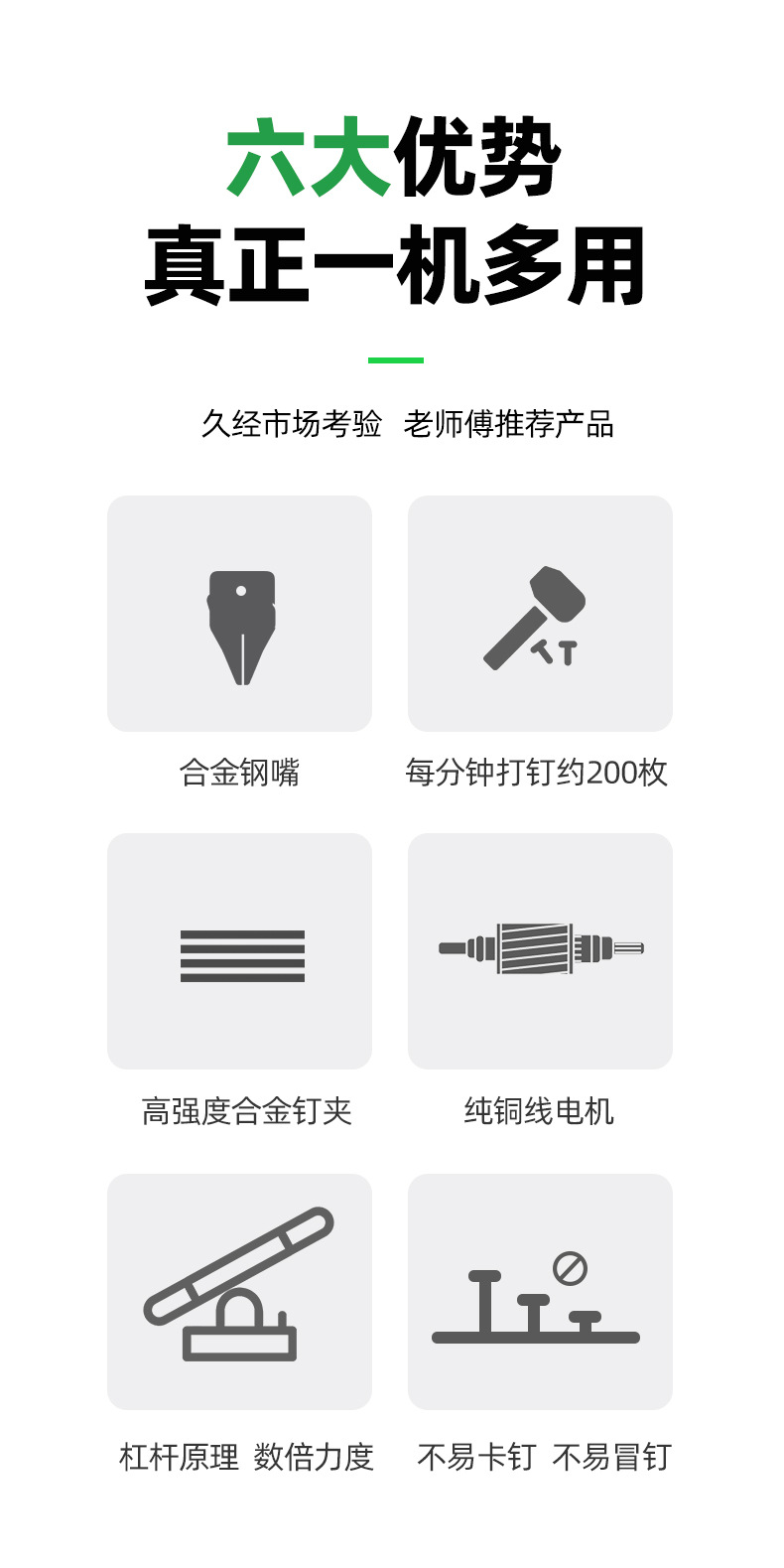 六大优势
真正一机多用

久经市场考验 老师傅推荐产品

合金钢嘴

每分钟打钉约200枚

高强度合金钉夹

纯铜线电机

杠杆原理 数倍力度

不易卡钉 不易冒钉