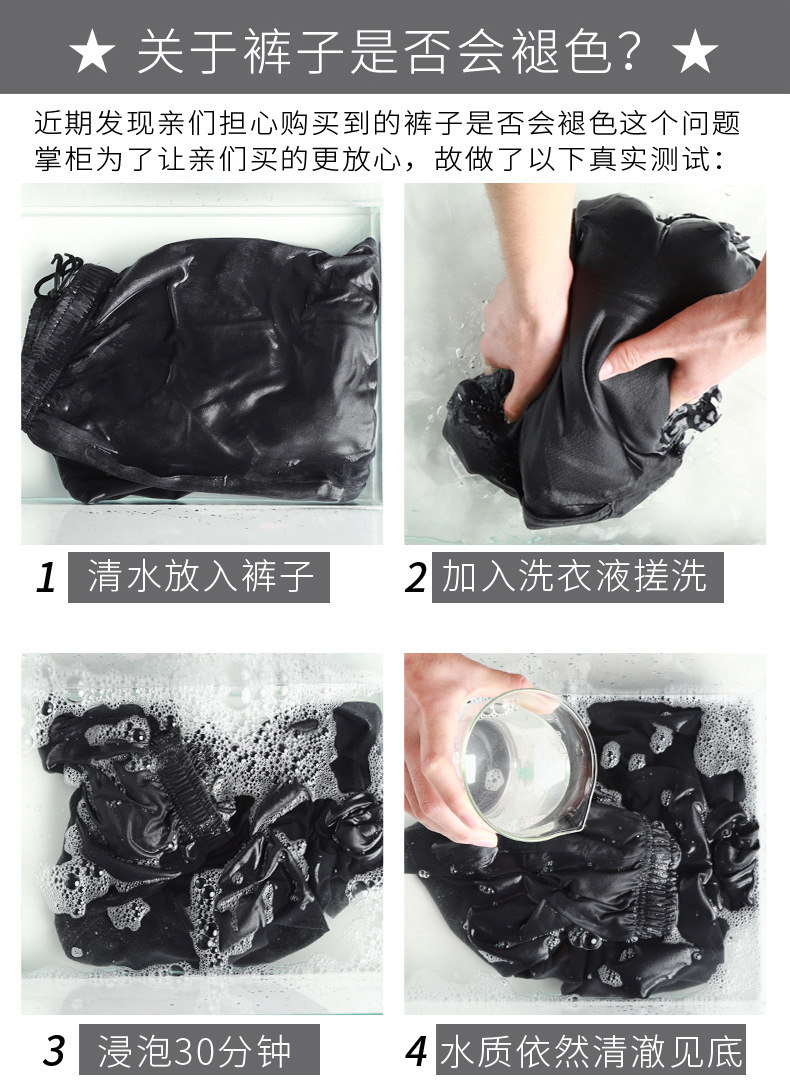 ★ 关于裤子是否会褪色？★

近期发现亲们担心购买到的裤子是否会褪色这个问题
掌柜为了让亲们买的更放心，故做了以下真实测试：

1 清水放入裤子

2 加入洗衣液搓洗

3 浸泡30分钟

4 水质依然清澈见底