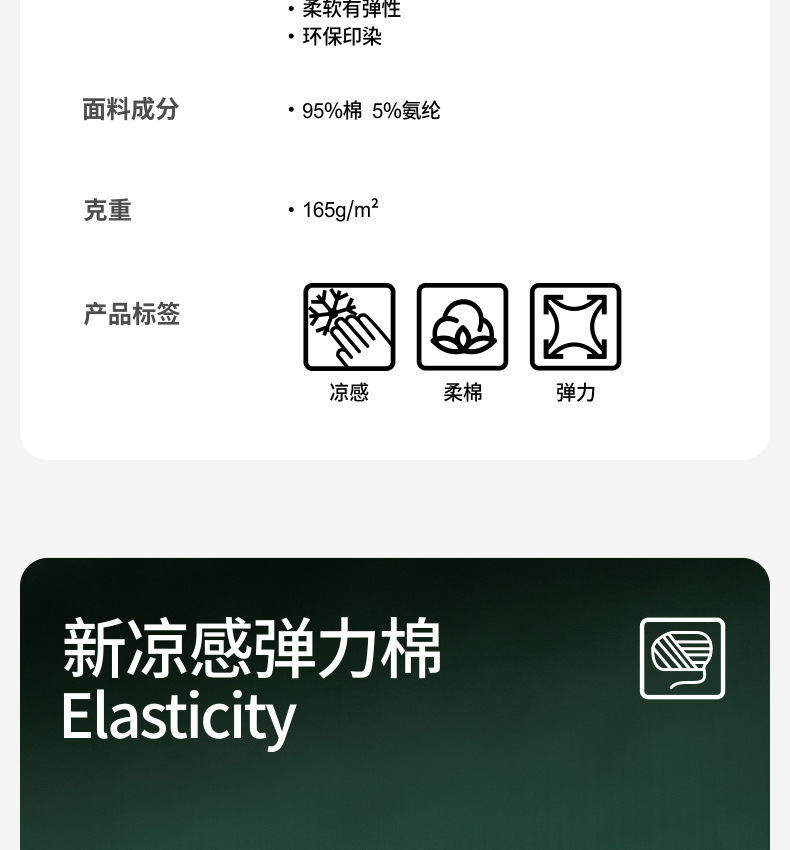 • 柔软有弹性
• 环保印染

面料成分

• 95%棉 5%氨纶

克重

• 165g/m²

产品标签

凉感 柔棉 弹力

新凉感弹力棉
Elasticity