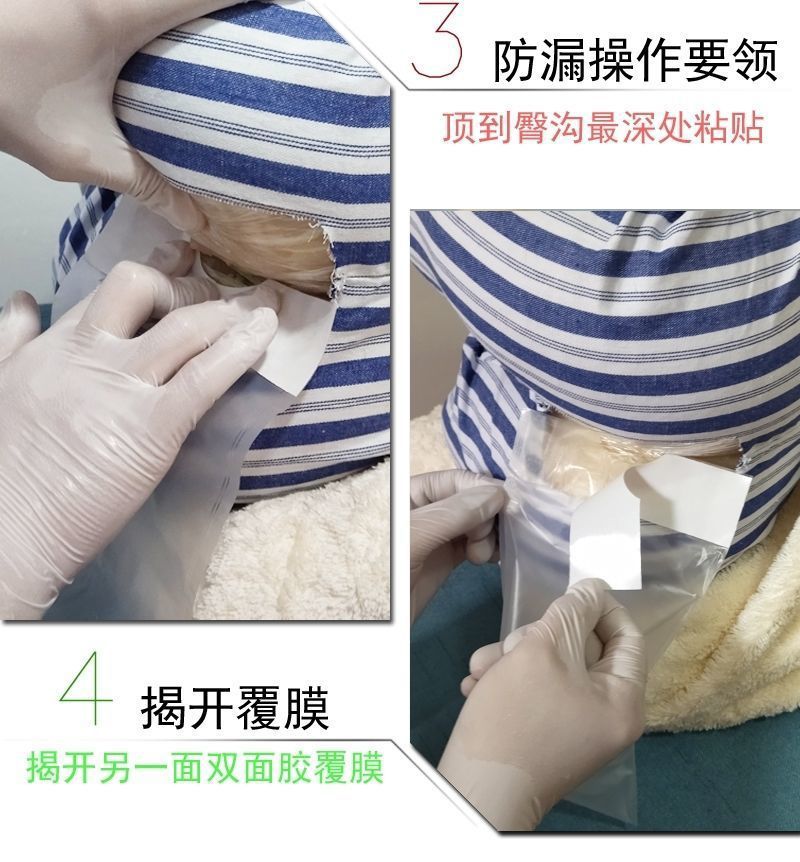 3 防漏操作要领

顶到臀沟最深处粘贴

4 揭开覆膜

揭开另一面双面胶覆膜