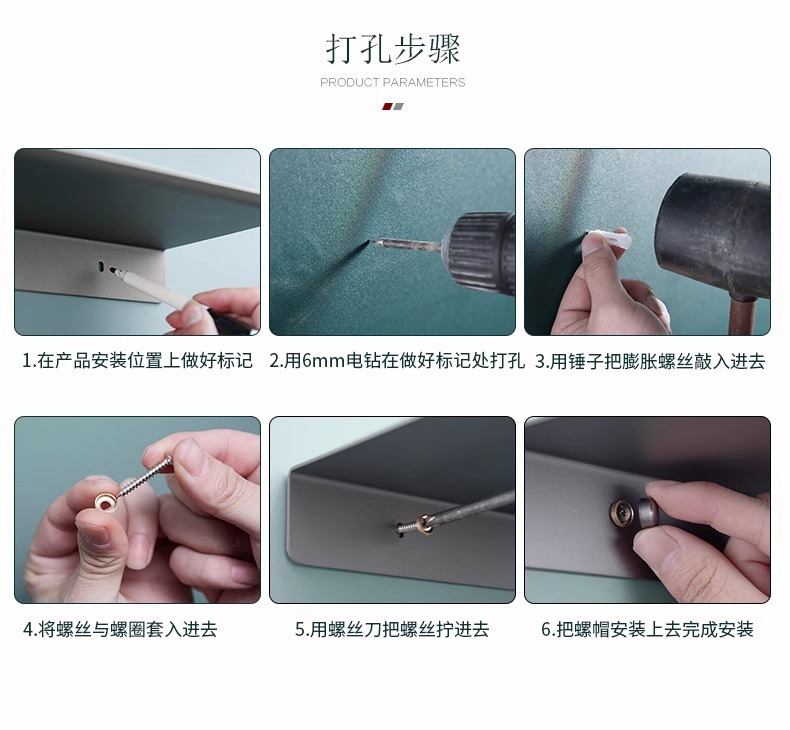 打孔步骤

PRODUCT PARAMETERS

1.在产品安装位置上做好标记

2.用6mm电钻在做好标记处打孔

3.用锤子把膨胀螺丝敲入进去

4.将螺丝与螺圈套入进去

5.用螺丝刀把螺丝拧进去

6.把螺帽安装上去完成安装