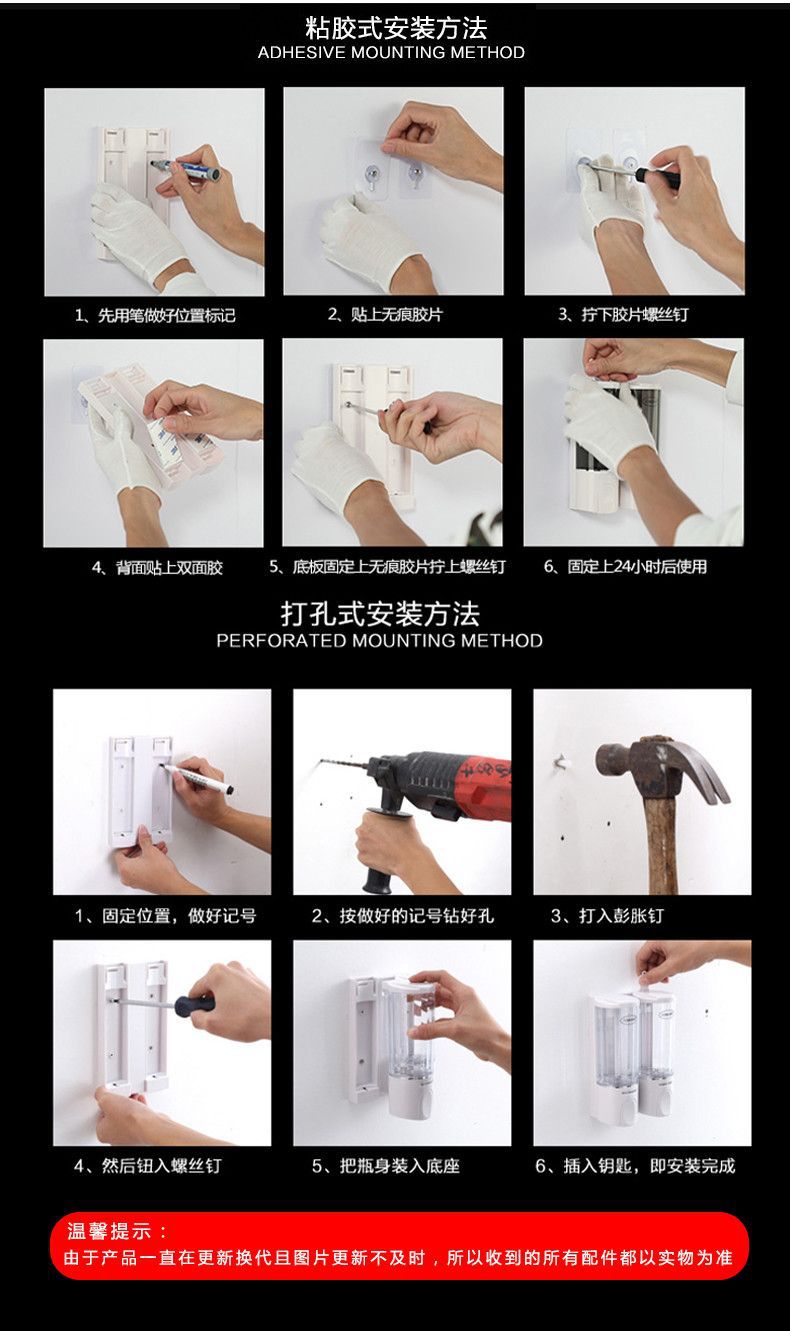 粘胶式安装方法
ADHESIVE MOUNTING METHOD

1、先用笔做好位置标记

2、贴上无痕胶片

3、拧下胶片螺丝钉

4、背面贴上双面胶

5、底板固定上无痕胶片拧上螺丝钉

6、固定上24小时后使用

打孔式安装方法
PERFORATED MOUNTING METHOD

1、固定位置，做好记号

2、按做好的记号钻好孔

3、打入彭胀钉

4、然后钮入螺丝钉

5、把瓶身装入底座

6、插入钥匙，即安装完成

温馨提示：
由于产品一直在更新换代且图片更新不及时，所以收到的所有配件都以实物为准