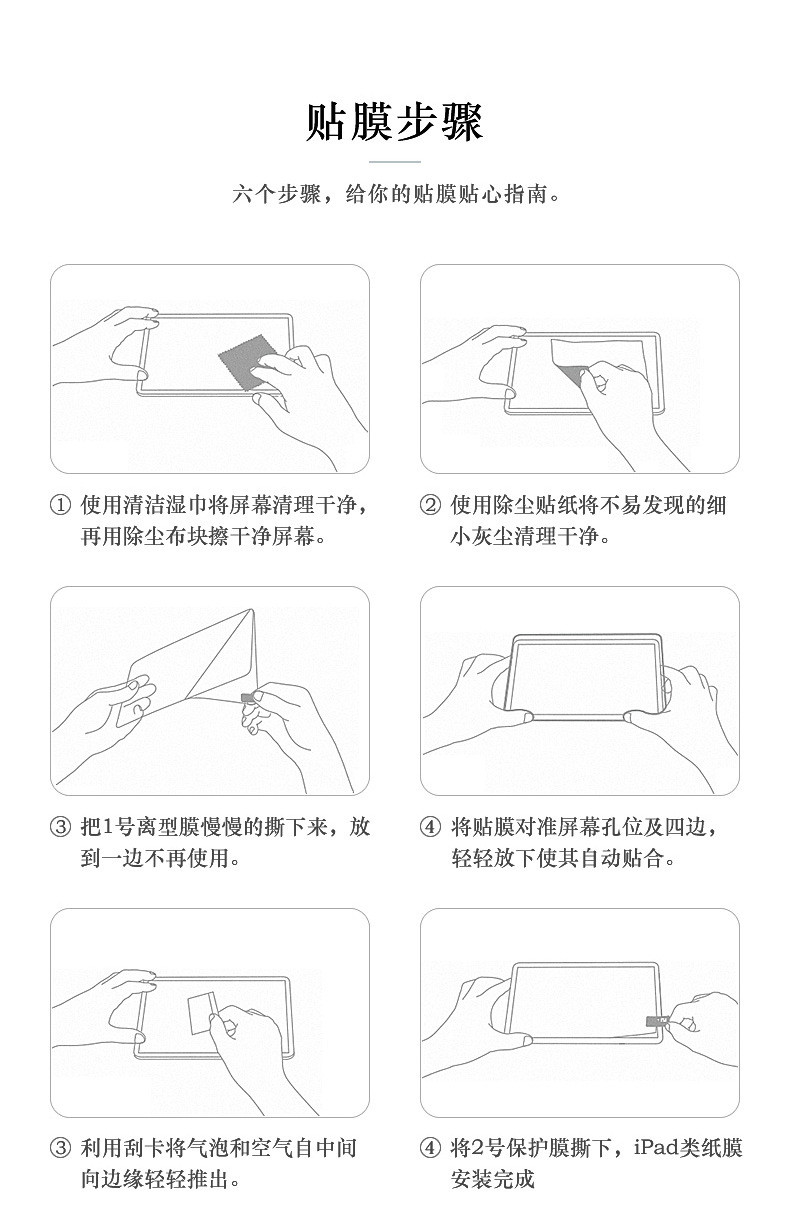 贴膜步骤

六个步骤，给你的贴膜贴心指南。

① 使用清洁湿巾将屏幕清理干净，再用除尘布块擦干净屏幕。

② 使用除尘贴纸将不易发现的细小灰尘清理干净。

③ 把1号离型膜慢慢的撕下来，放到一边不再使用。

④ 将贴膜对准屏幕孔位及四边，轻轻放下使其自动贴合。

③ 利用刮卡将气泡和空气自中间向边缘轻轻推出。

④ 将2号保护膜撕下，iPad类纸膜安装完成