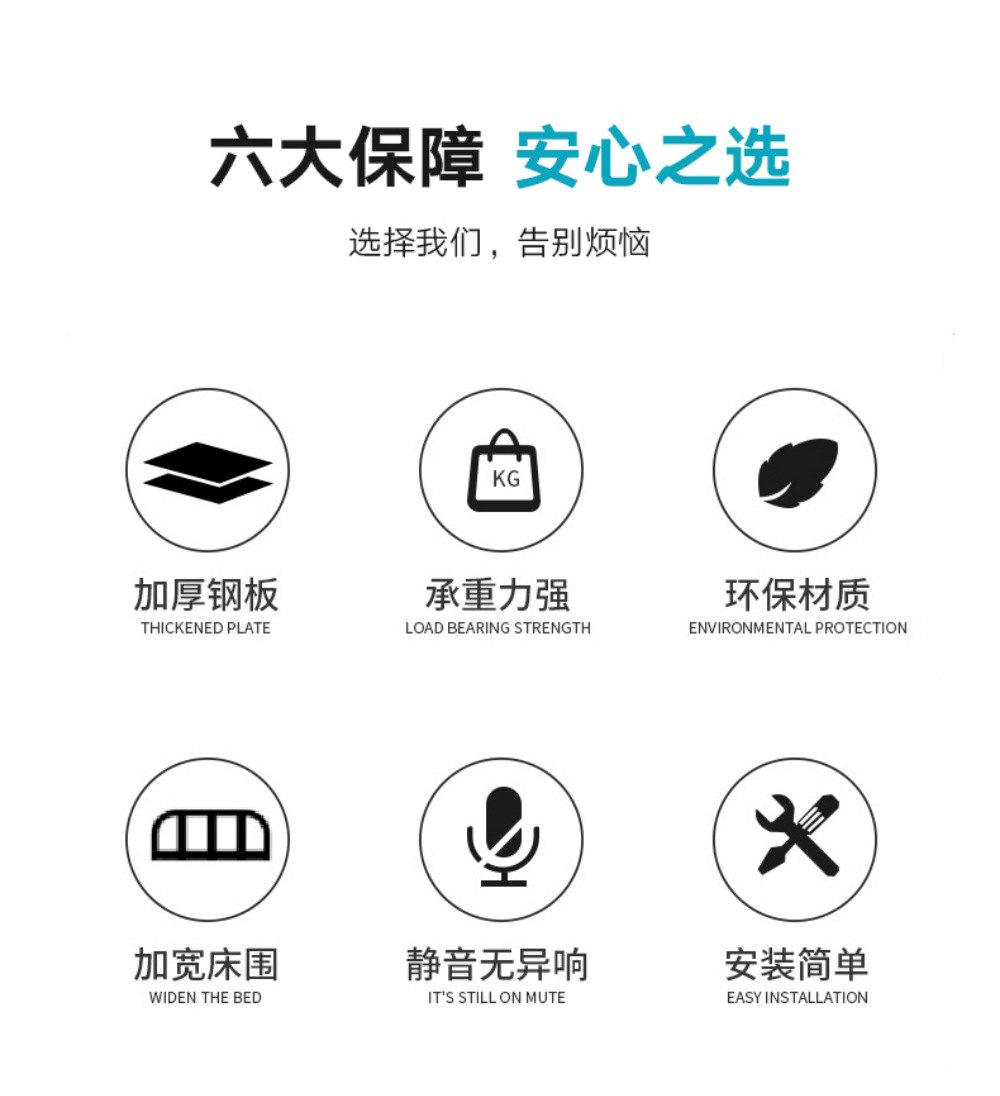 六大保障 安心之选

选择我们，告别烦恼

KG

加厚钢板
THICKENED PLATE

承重力强
LOAD BEARING STRENGTH

环保材质
ENVIRONMENTAL PROTECTION

加宽床围
WIDEN THE BED

静音无异响
IT'S STILL ON MUTE

安装简单
EASY INSTALLATION