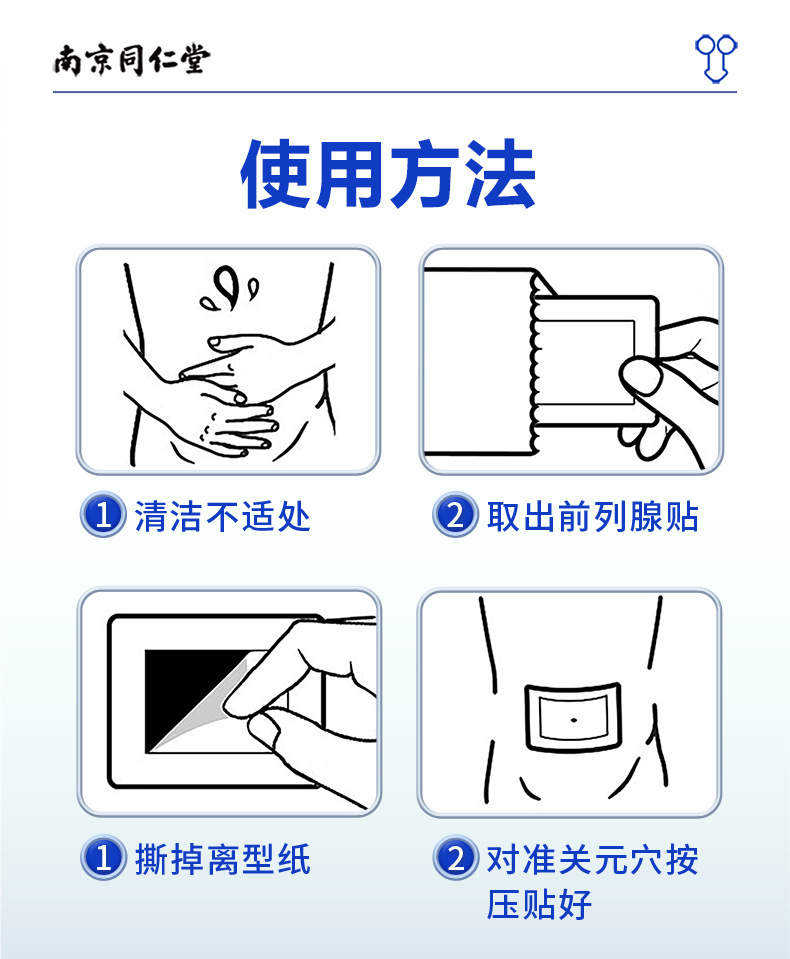 南京同仁堂

使用方法

1 清洁不适处

2 取出前列腺贴

1 撕掉离型纸

2 对准关元穴按压贴好